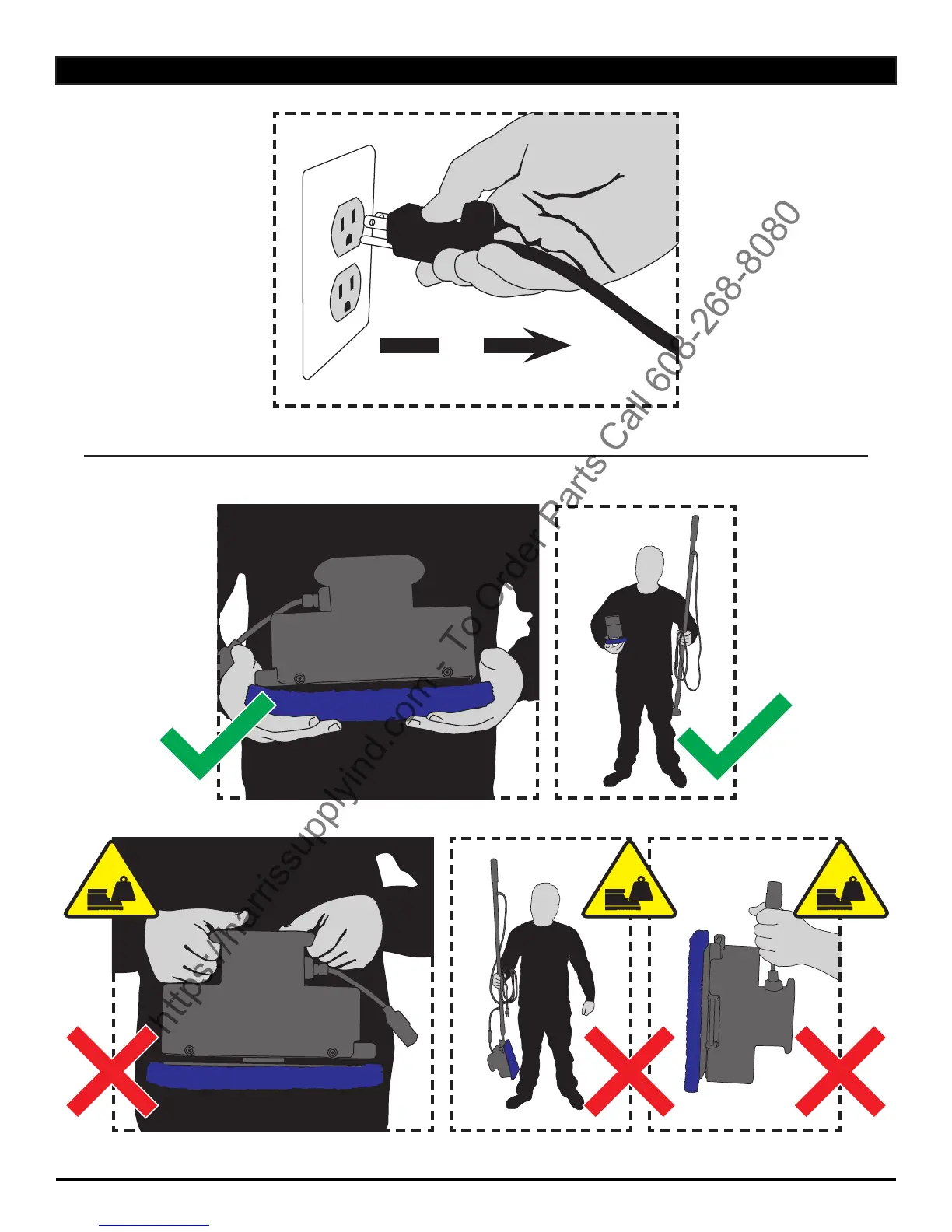 https://harrissupplyind.com - To Order Parts Call 608-268-8080