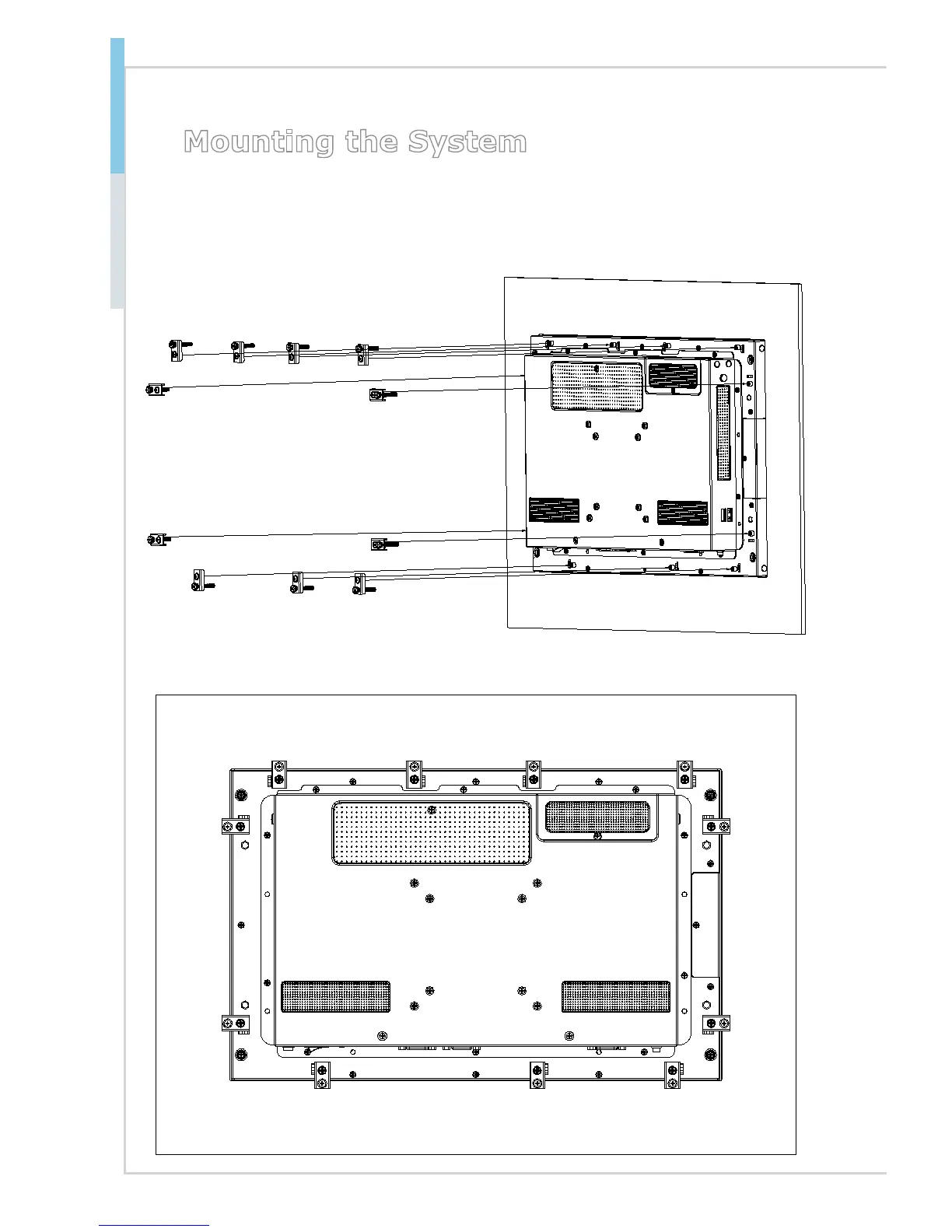 Mounting the System