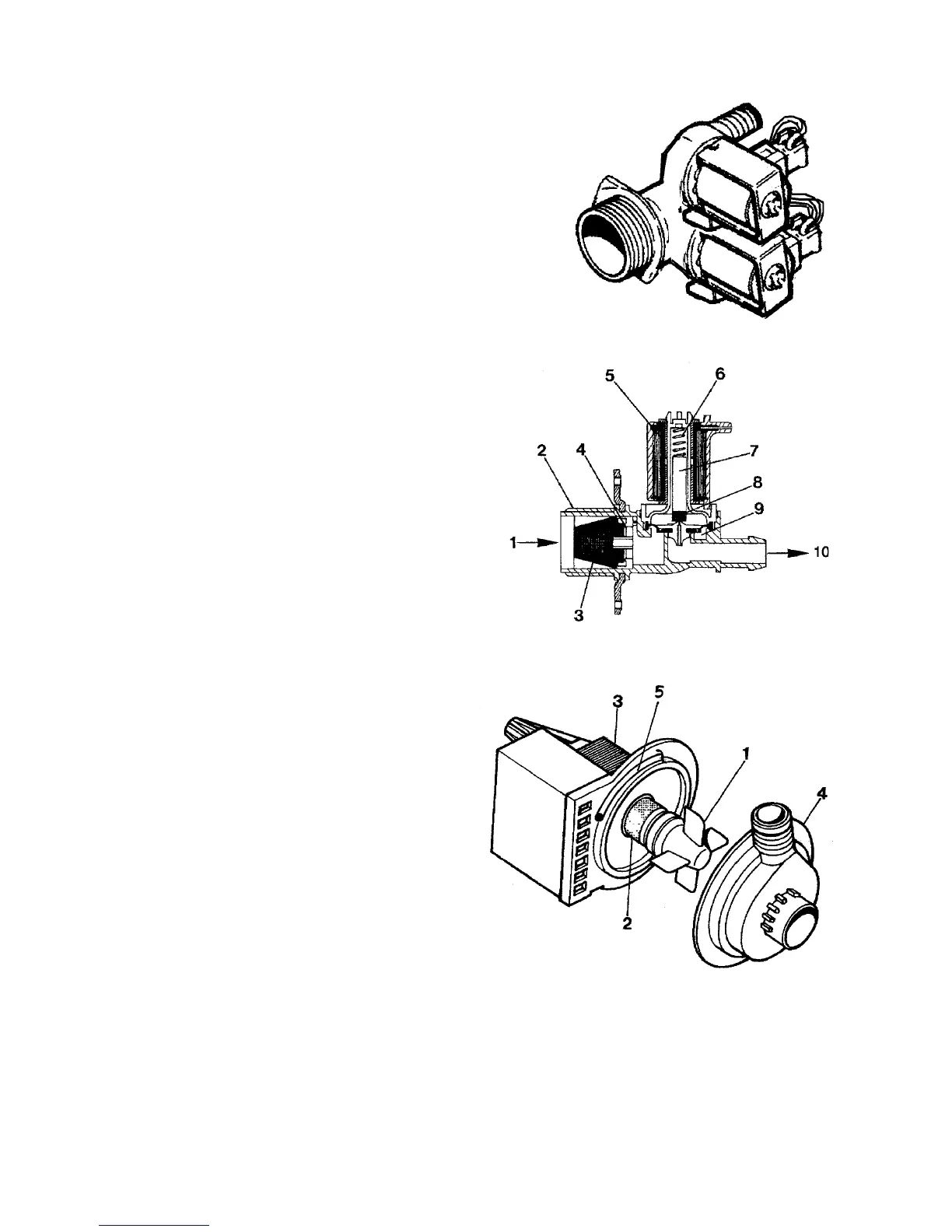 5
6
2
4
7
8
9
1
10
3

3
5
1
4
2