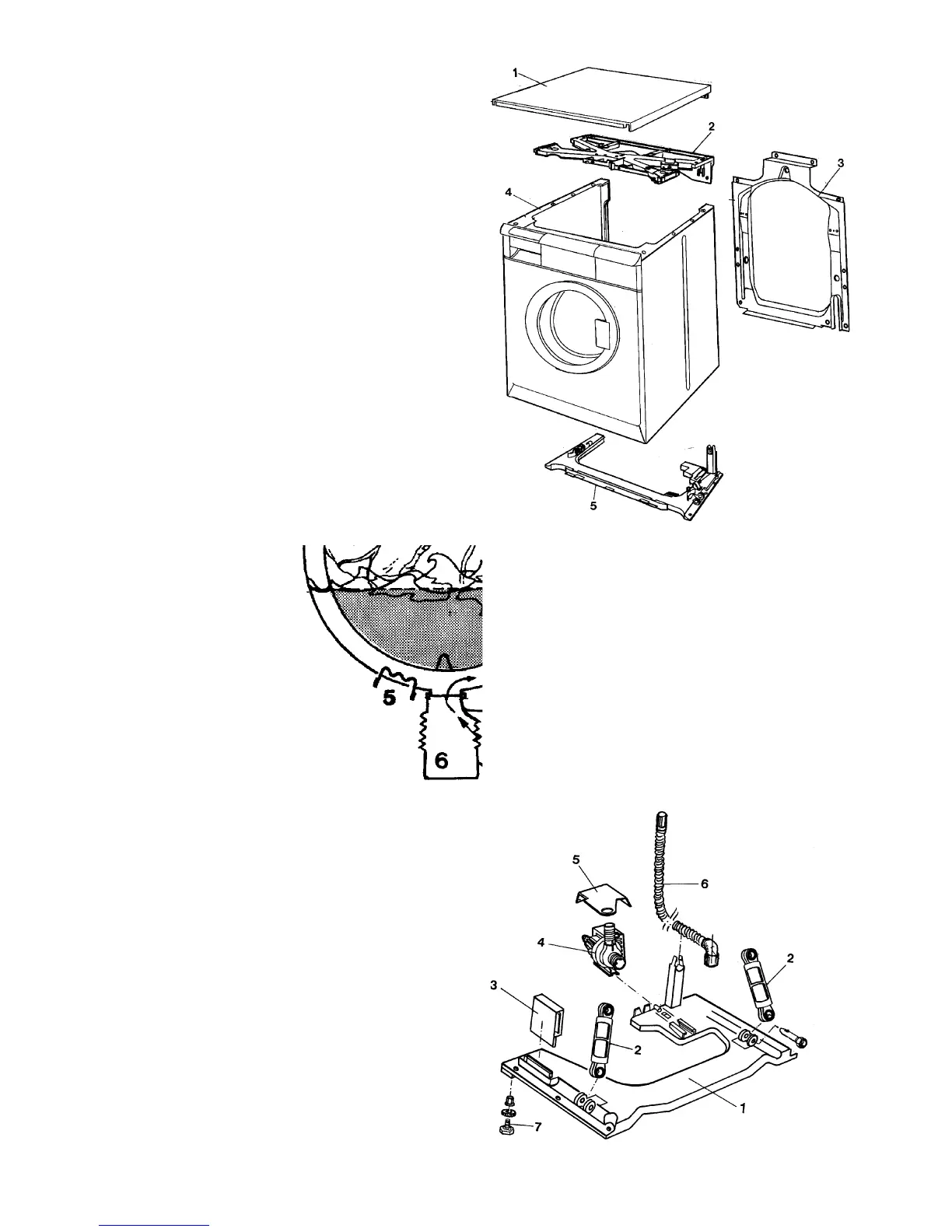 1
2
3
4
5

5
6

5
6
4
2
3
2
1
7