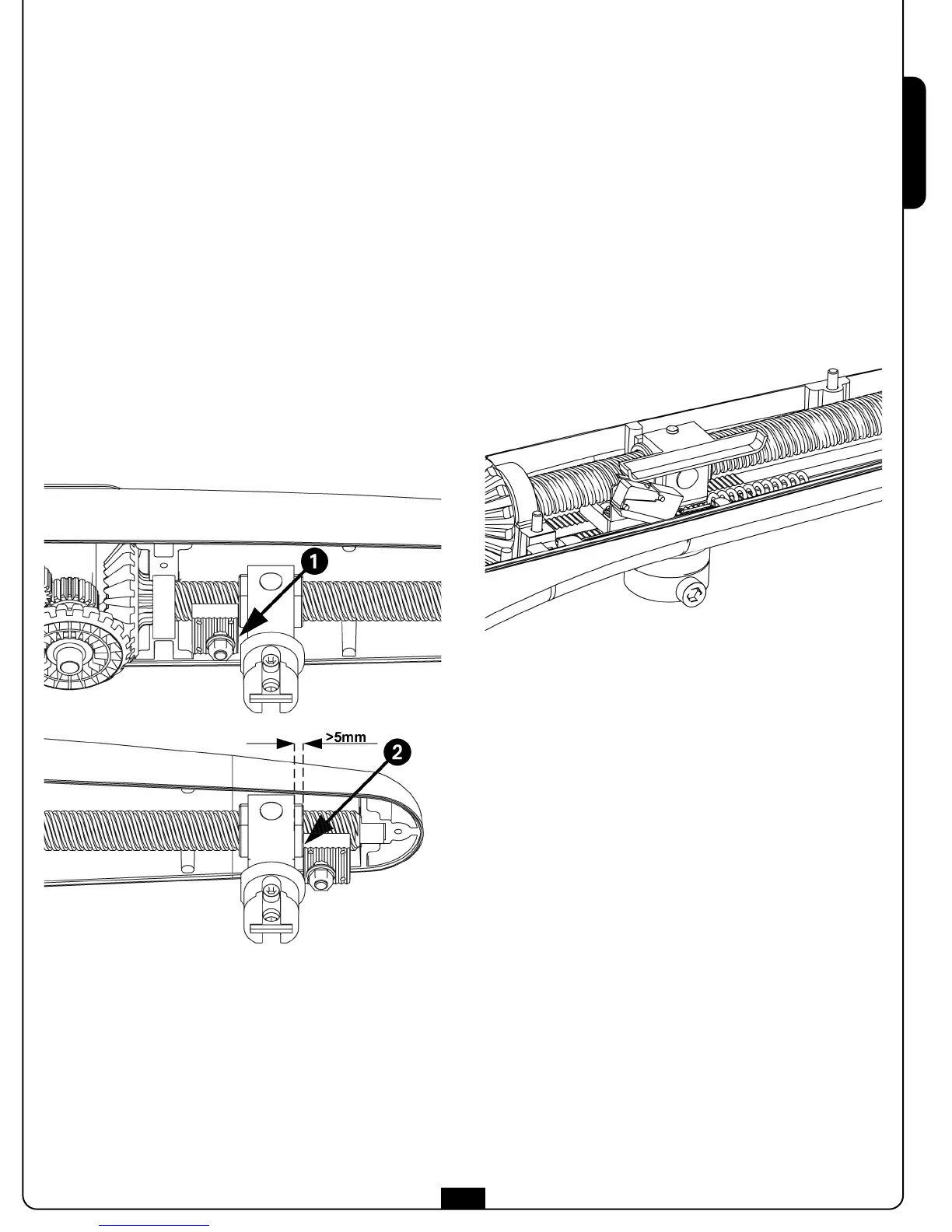 1

>5mm

2