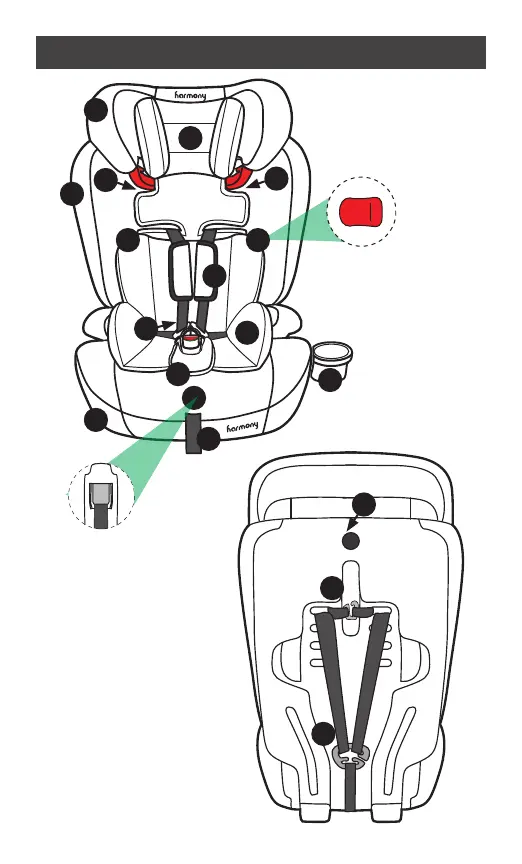 harmony

harmony