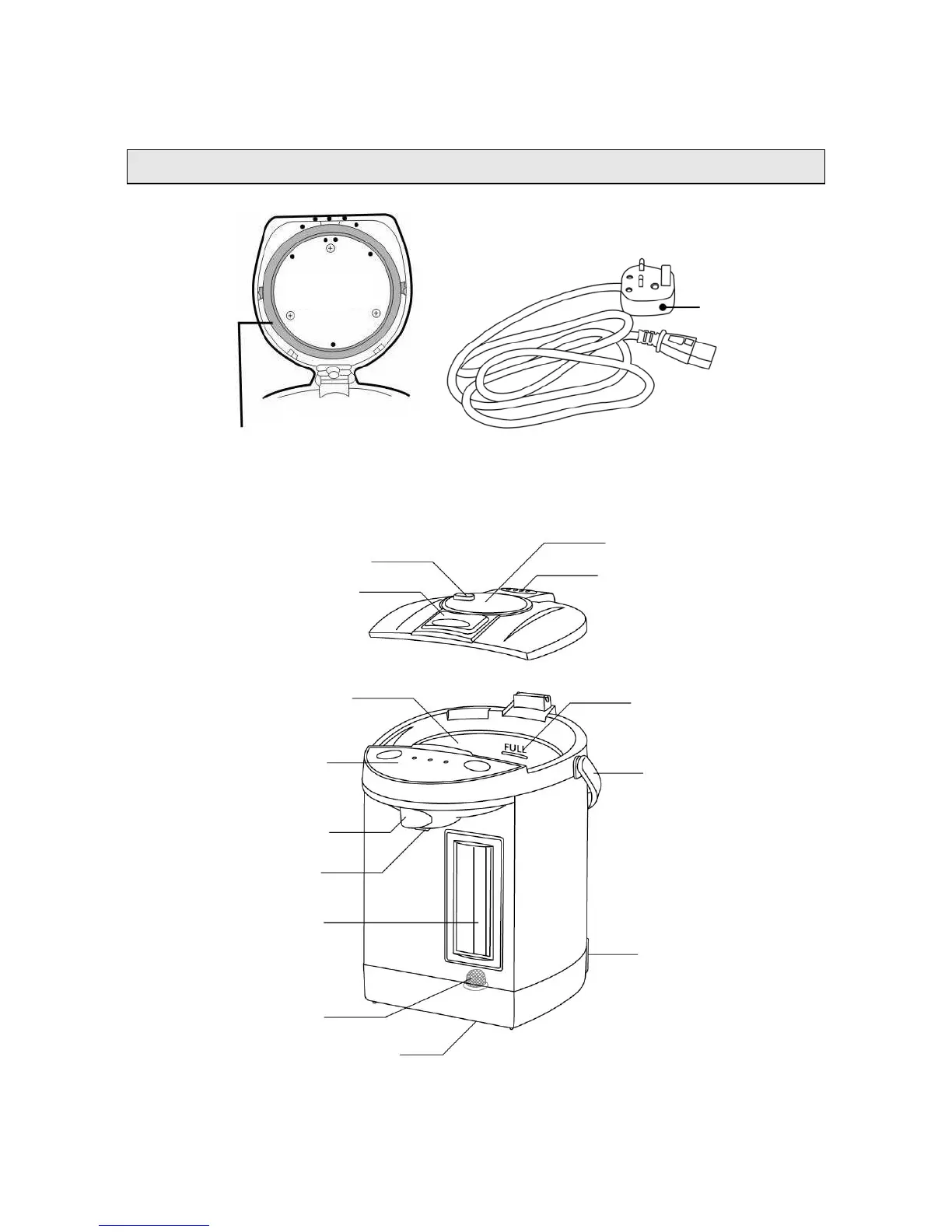 FULL