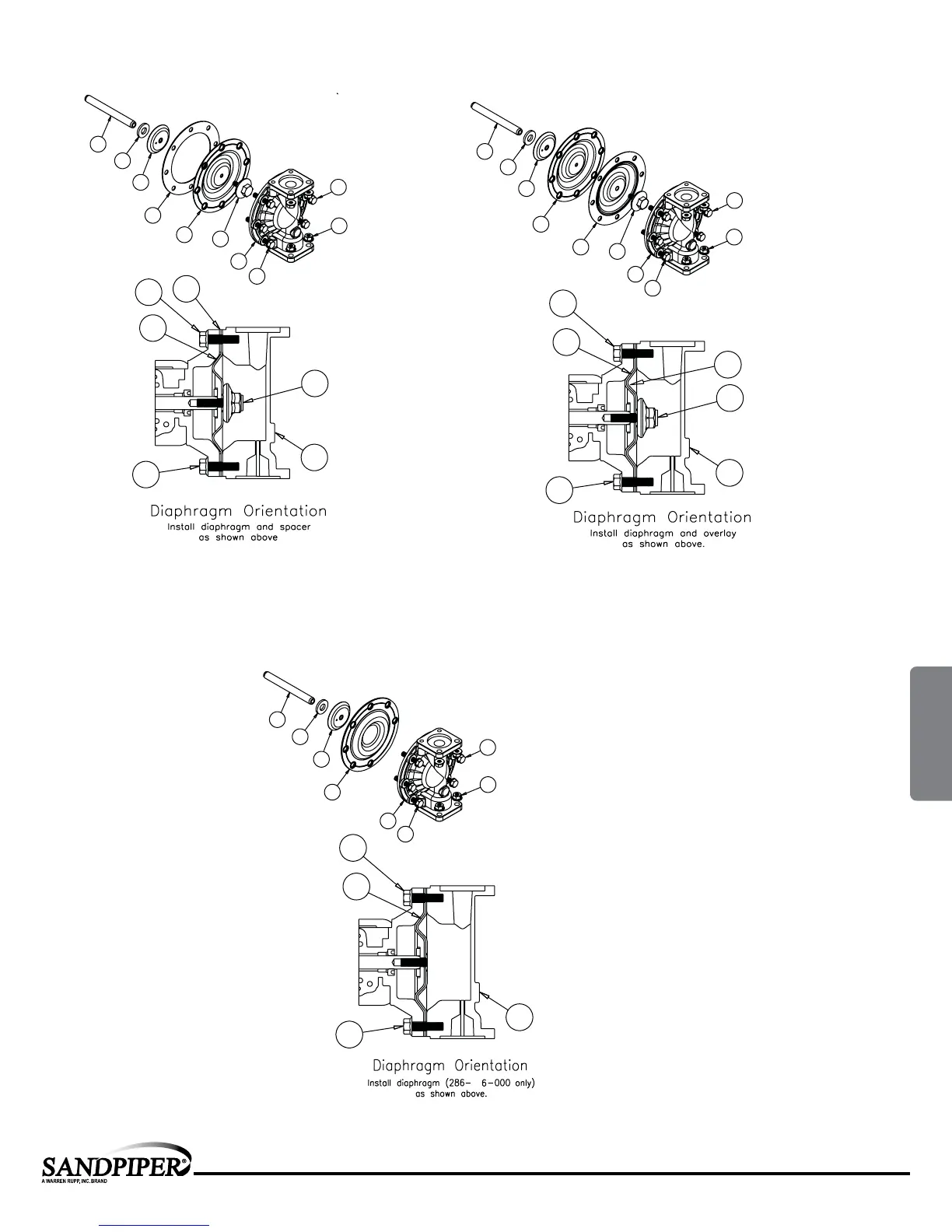 Diaphragm Orientation
Install diaphragm and spacer as shown above

Diaphragm Orientation
Install diaphragm and overlay as shown above.

Diaphragm Orientation
Install diaphragm (286- 6-000 only) as shown above.

SANDPIPER®
A WARREN RUPP, INC. BRAND