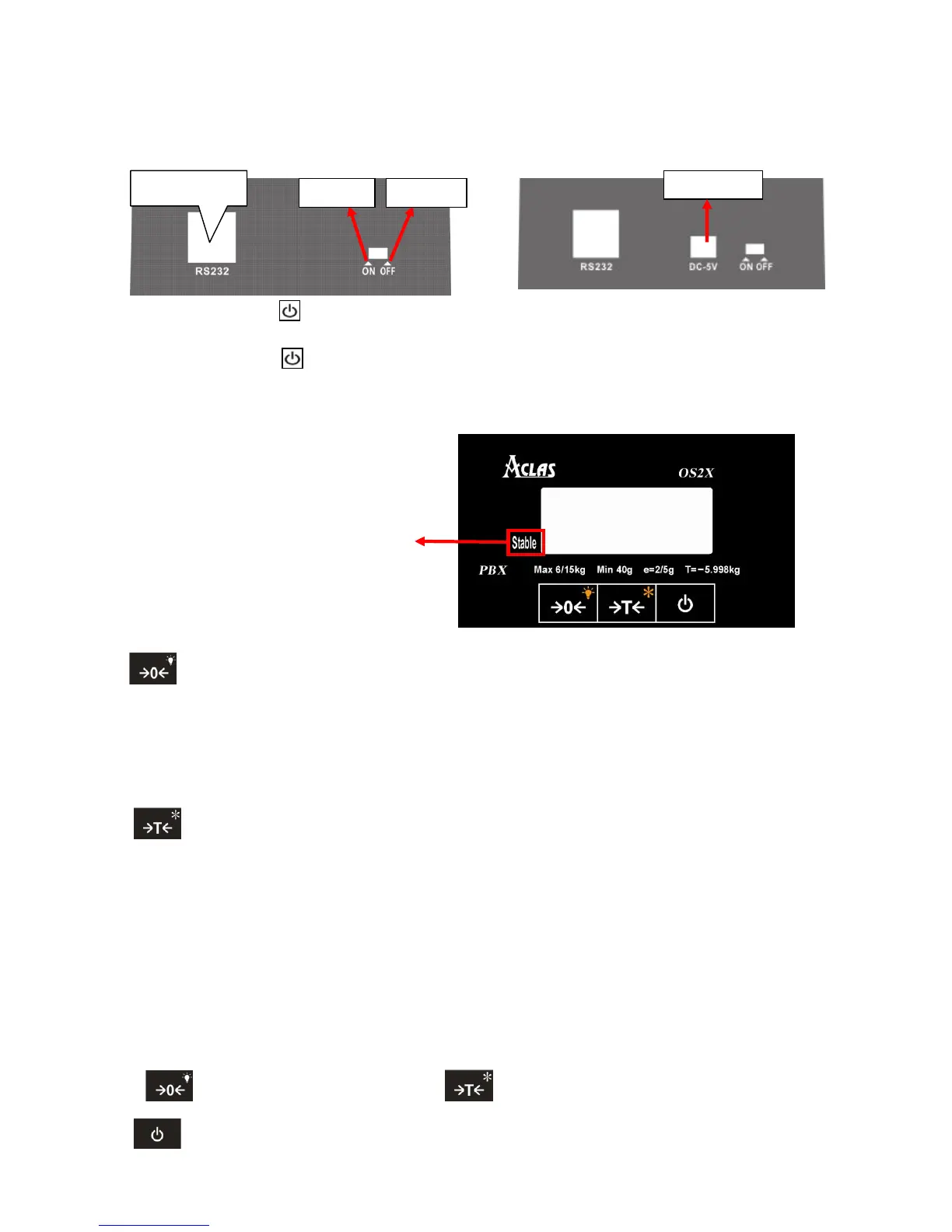 RS232

ON OFF

RS232

DC-5V

ON OFF

ACLAS

OS2X

Stable

PBX

Max 6/15kg Min 40g e=2/5g T=−5.998kg

→0←

→T←

→0←

→T←

→0←

→T←