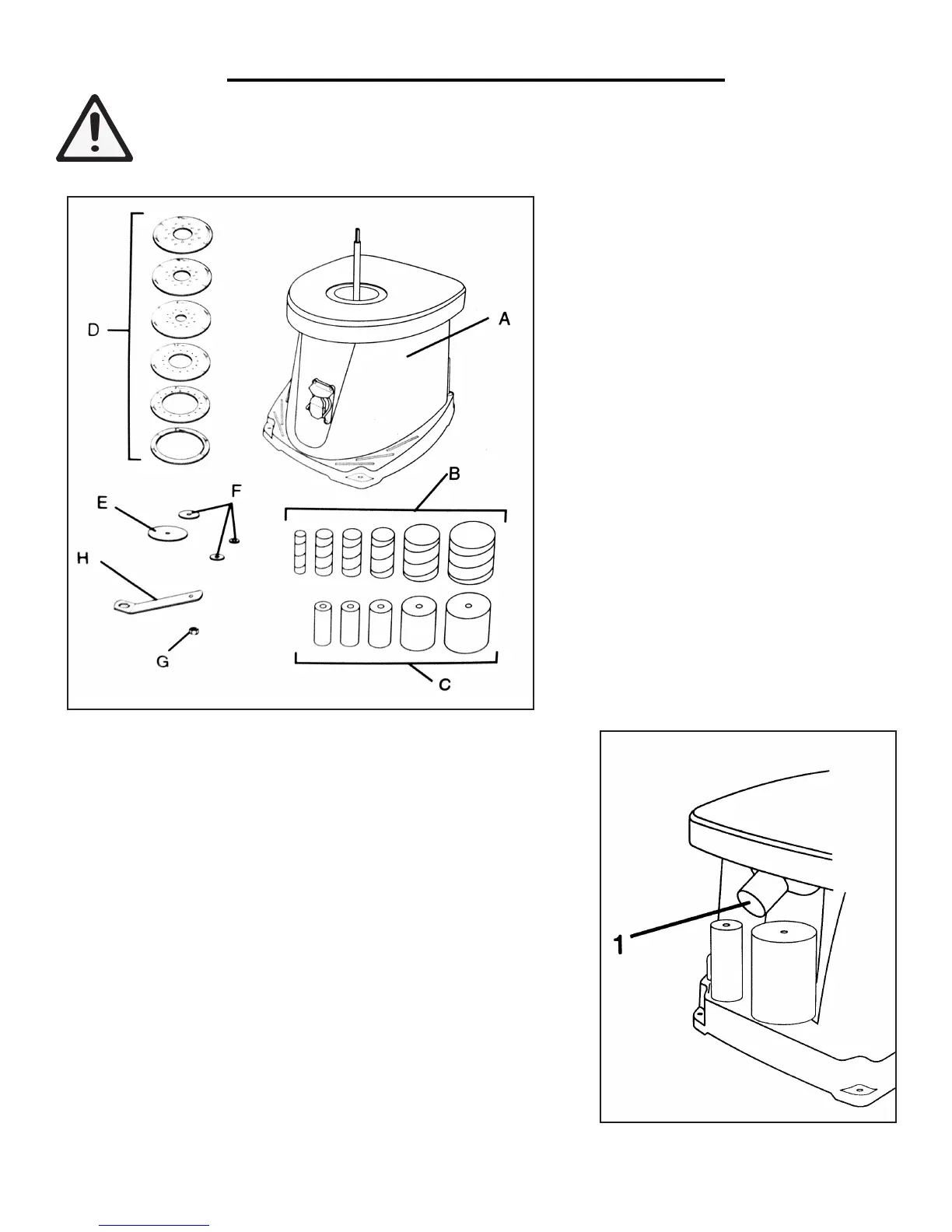 D

A

E

F

B

H

G

C

1