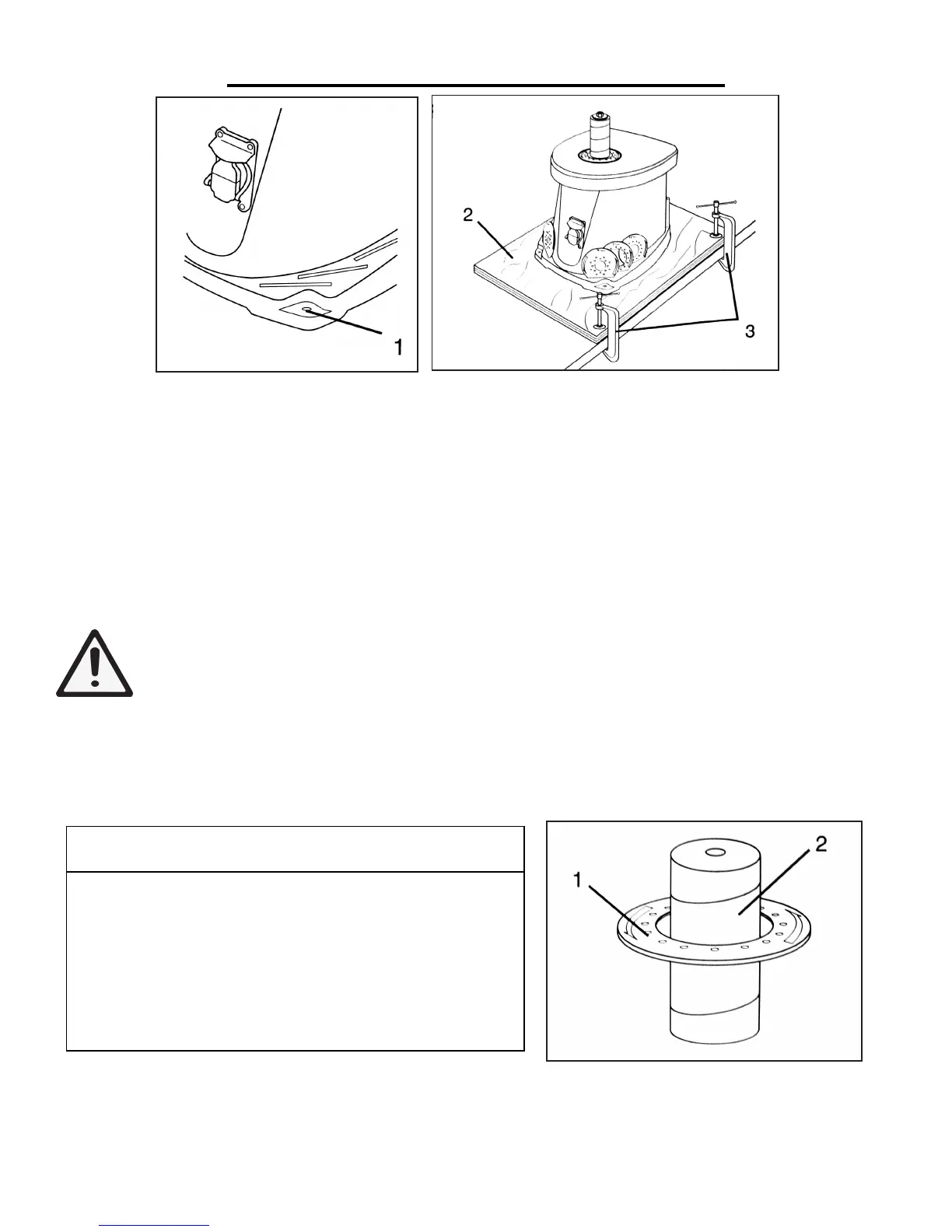 1

2

3

1

2