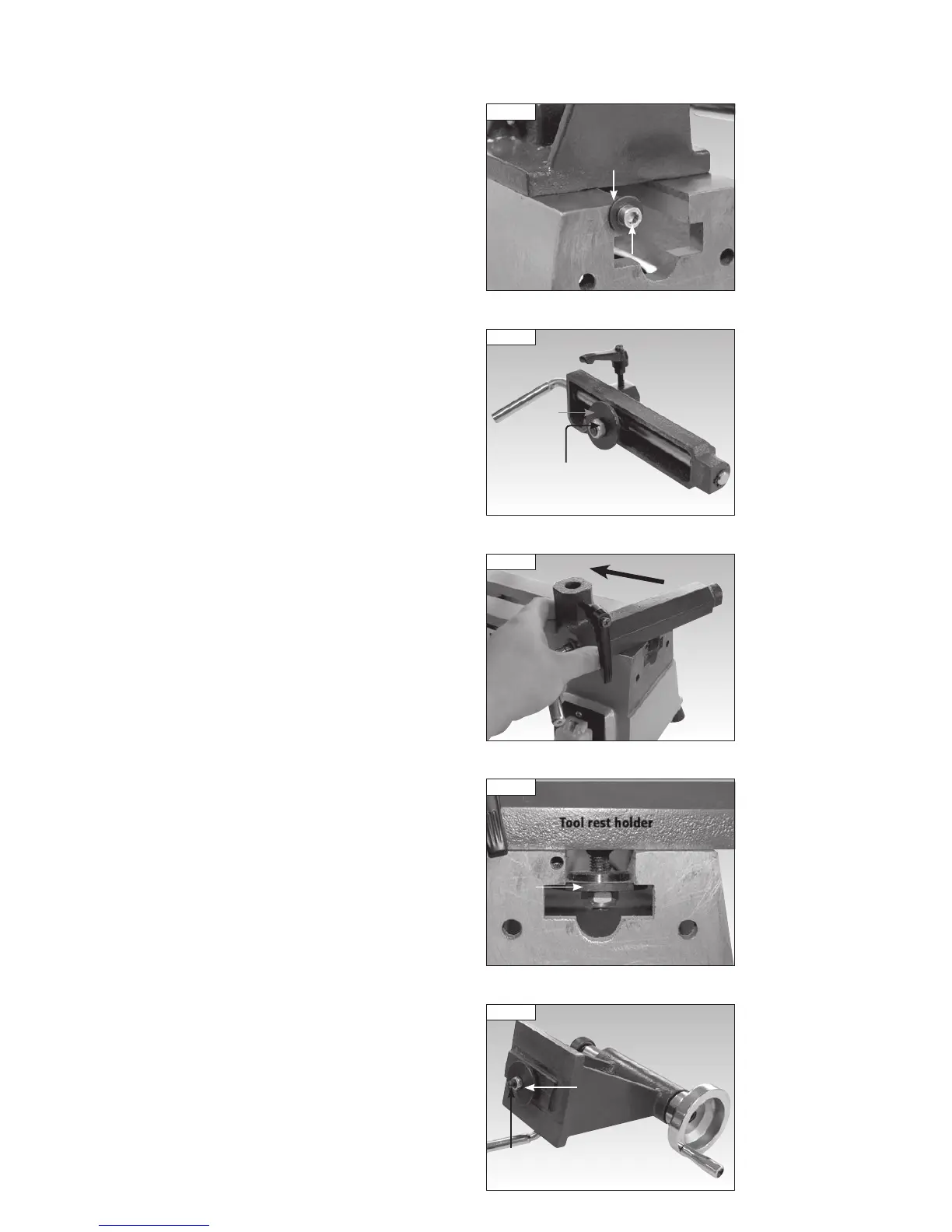 Tool rest holder