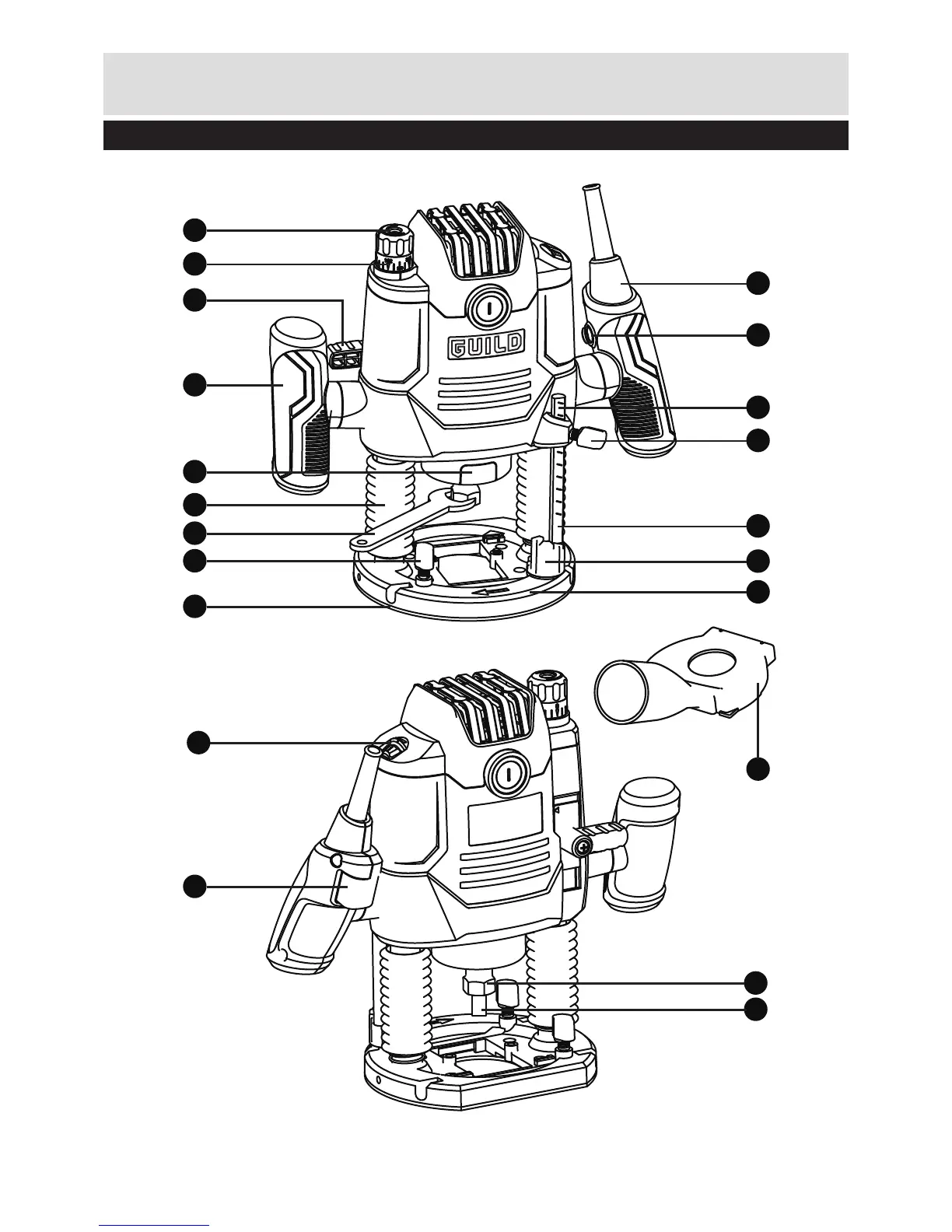 GUILD