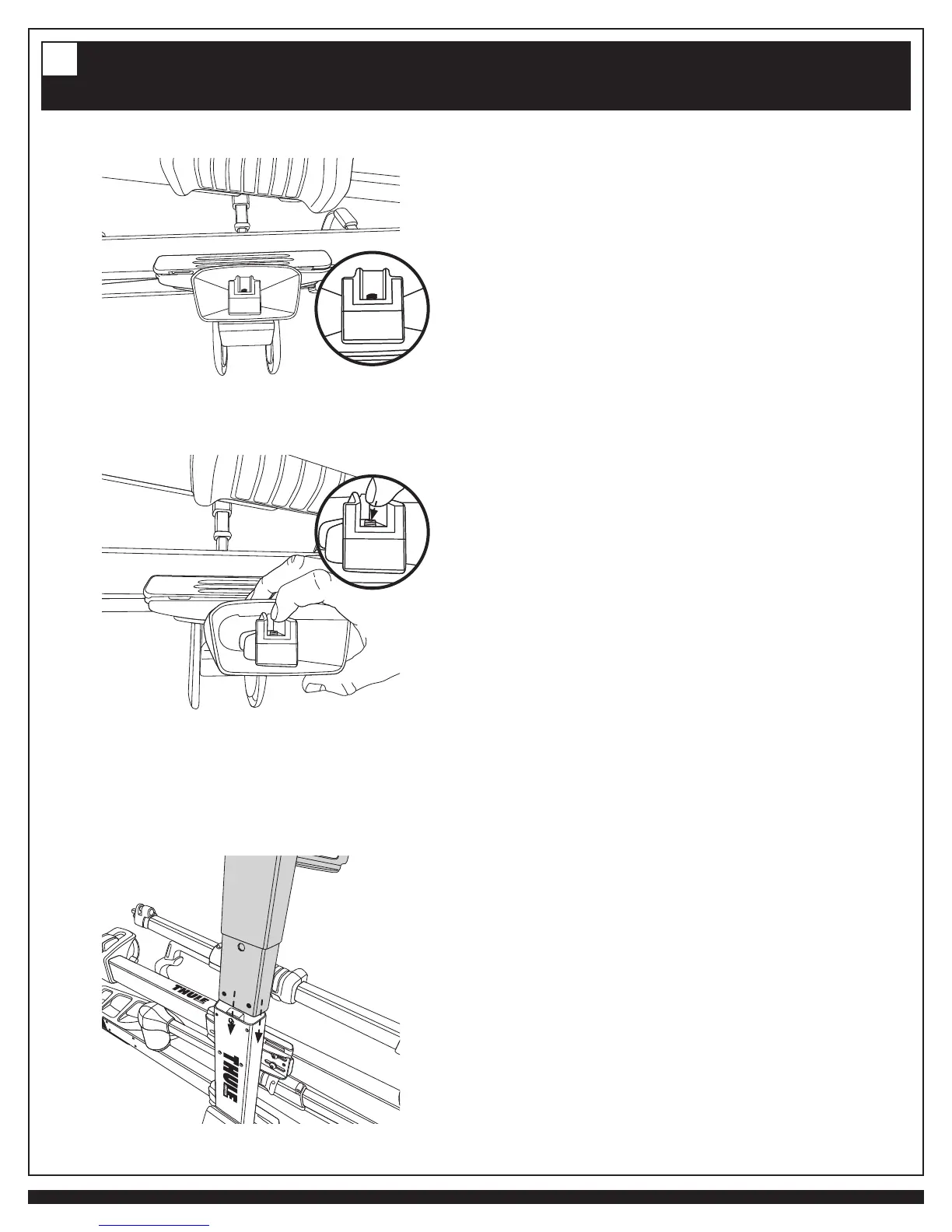 THULE

THULE