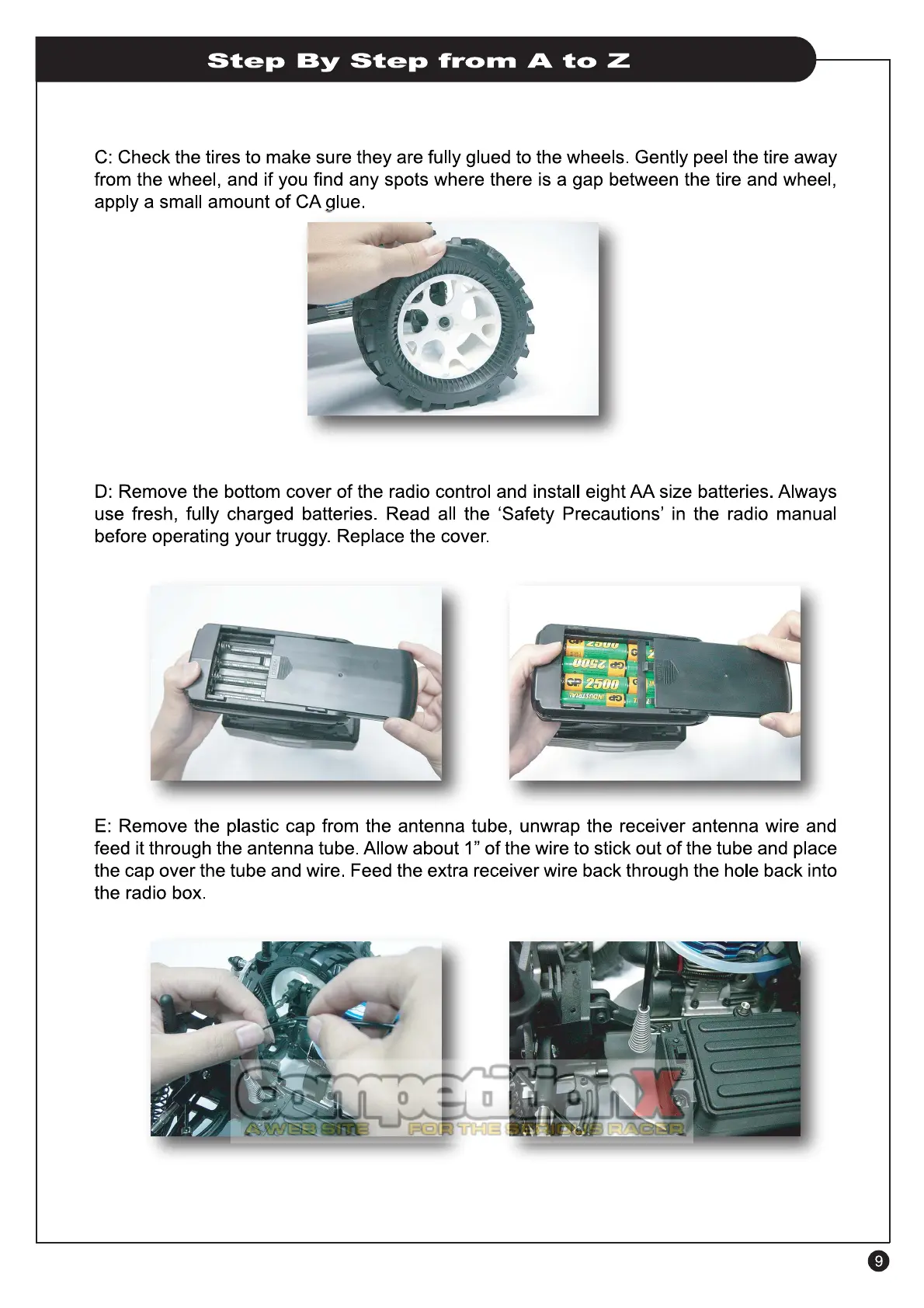 Step By Step from A to Z

C: Check the tires to make sure they are fully glued to the wheels. Gently peel the tire away from the wheel, and if you find any spots where there is a gap between the tire and wheel, apply a small amount of CA glue.

D: Remove the bottom cover of the radio control and install eight AA size batteries. Always use fresh, fully charged batteries. Read all the 'Safety Precautions' in the radio manual before operating your truggy. Replace the cover.

GP 2500

GP 2500

GP 2500

E: Remove the plastic cap from the antenna tube, unwrap the receiver antenna wire and feed it through the antenna tube. Allow about 1" of the wire to stick out of the tube and place the cap over the tube and wire. Feed the extra receiver wire back through the hole back into the radio box.

CompetitionX
A WEB SITE FOR THE SERIOUS RACER

9