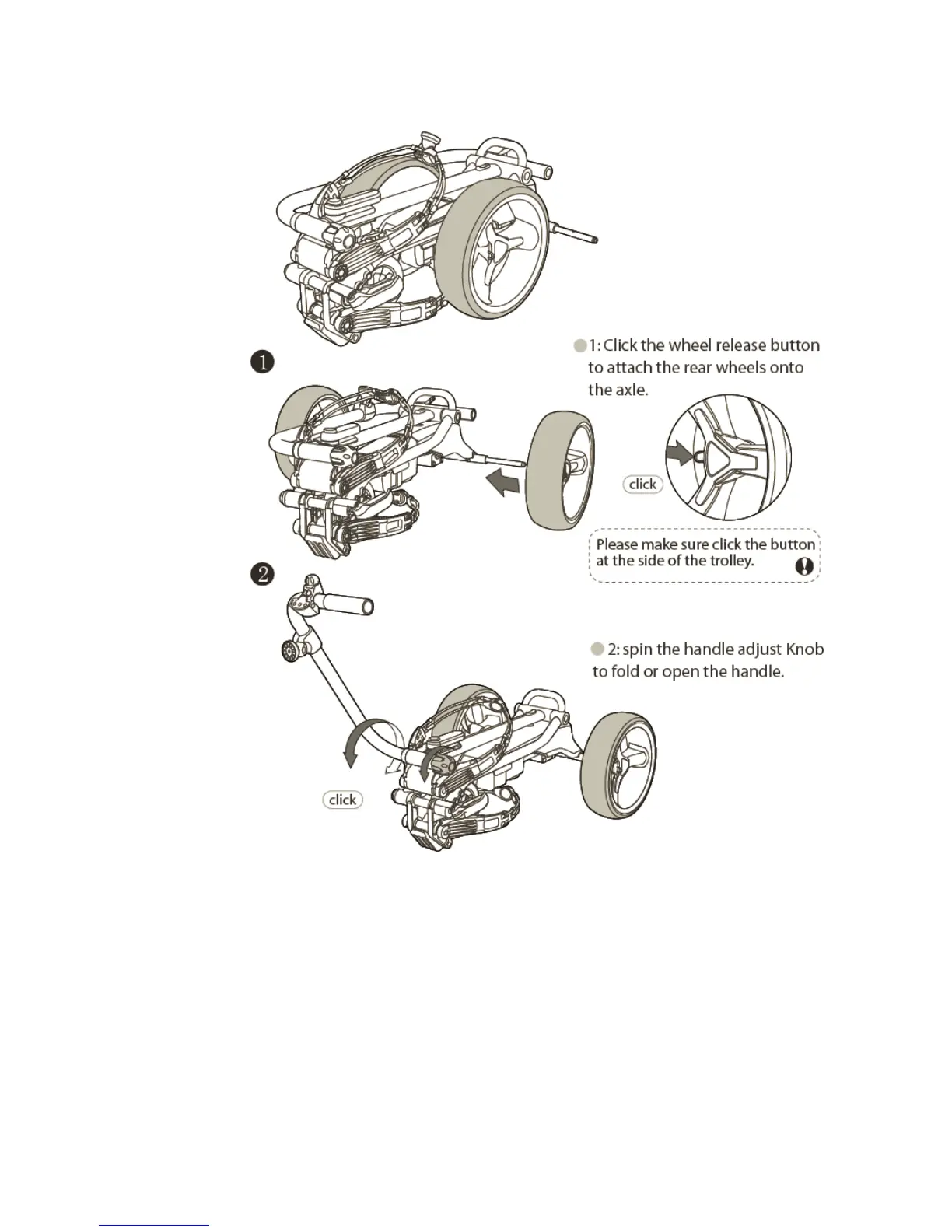 1

1: Click the wheel release button to attach the rear wheels onto the axle.

click

Please make sure click the button at the side of the trolley.

2

2: spin the handle adjust Knob to fold or open the handle.

click