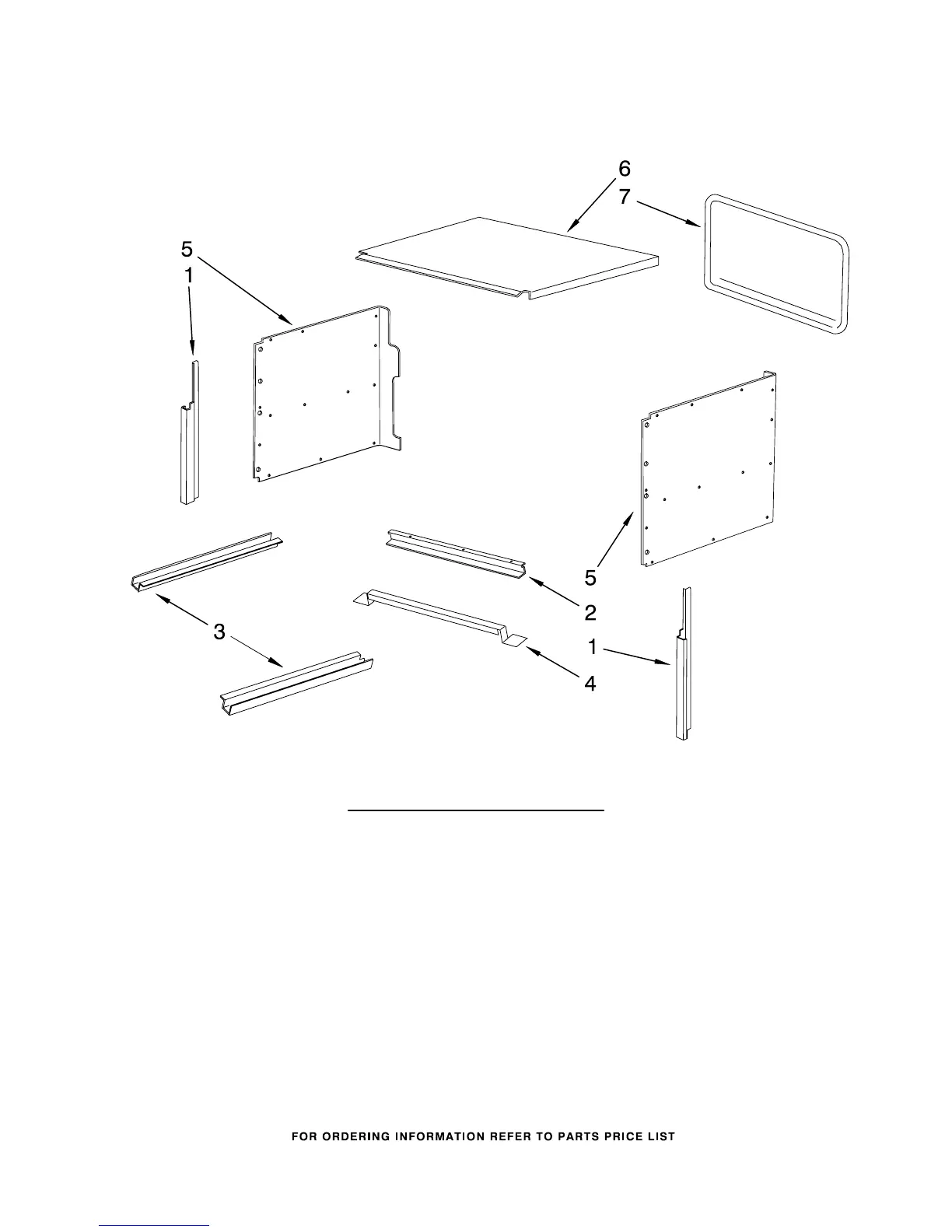 6
7
5
1
5
2
3
1
4

FOR ORDERING INFORMATION REFER TO PARTS PRICE LIST