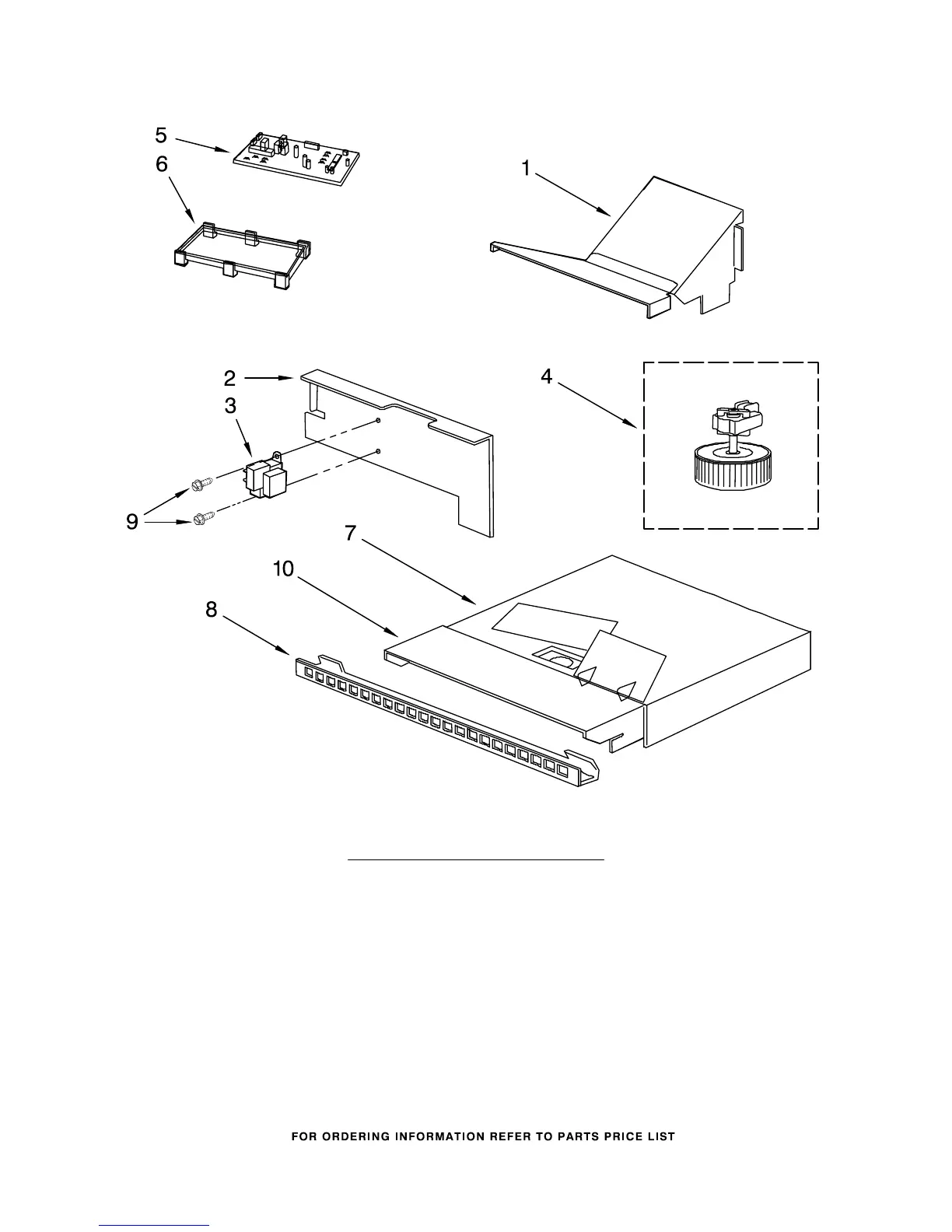 5
6
1
2
3
4
9
7
10
8

FOR ORDERING INFORMATION REFER TO PARTS PRICE LIST