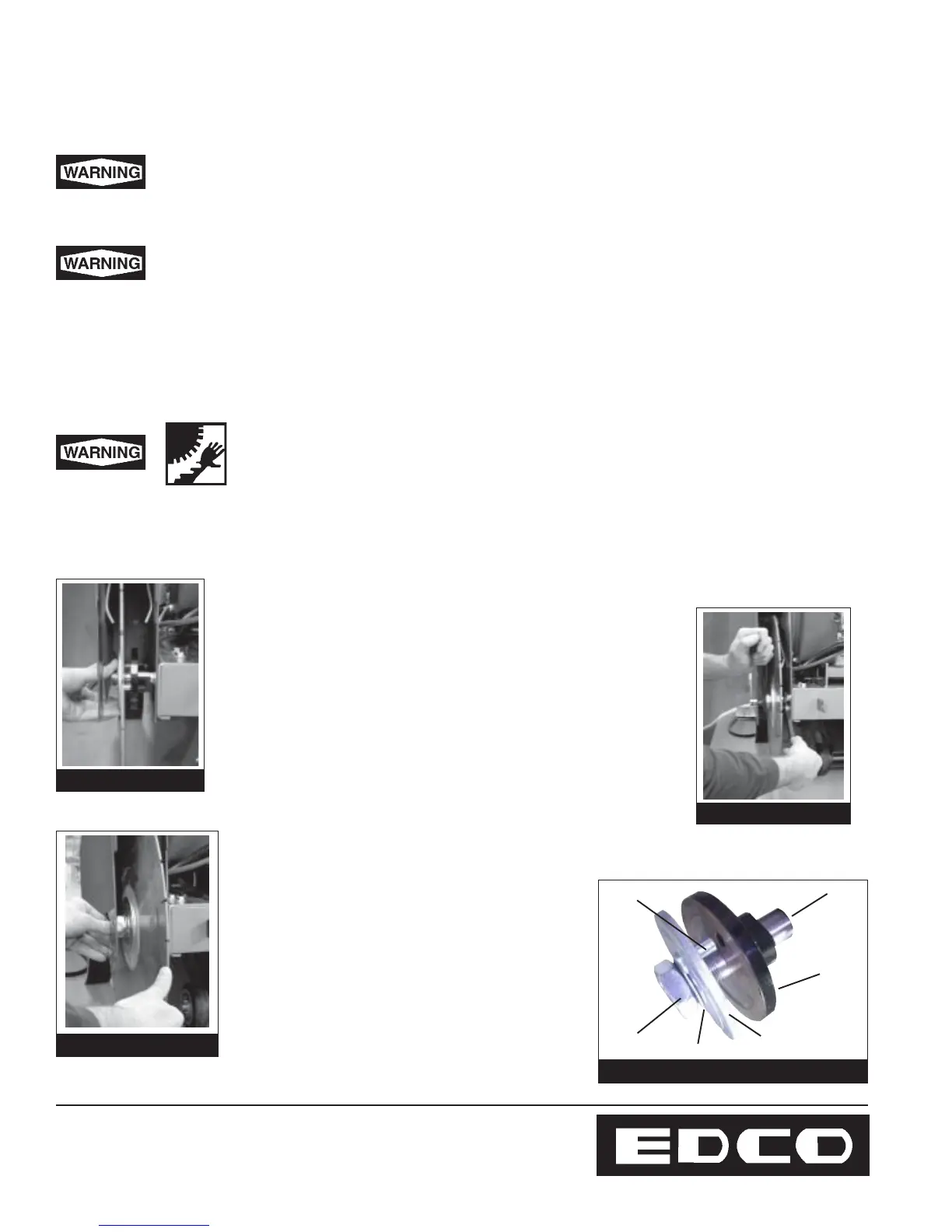 WARNING

WARNING

WARNING

EDCO