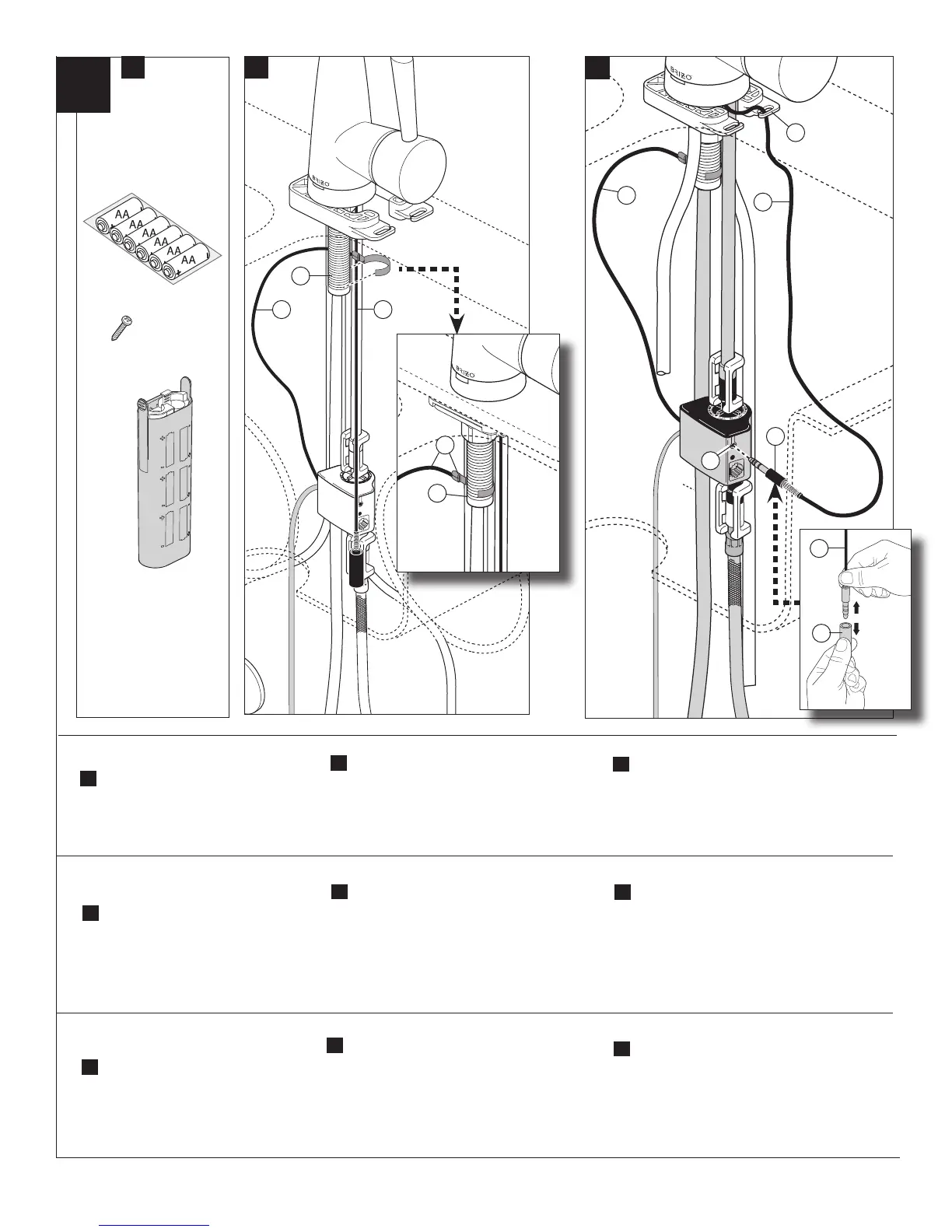 AA
AA
AA
AA
AA
AA

BRIZO

BRIZO

BRIZO