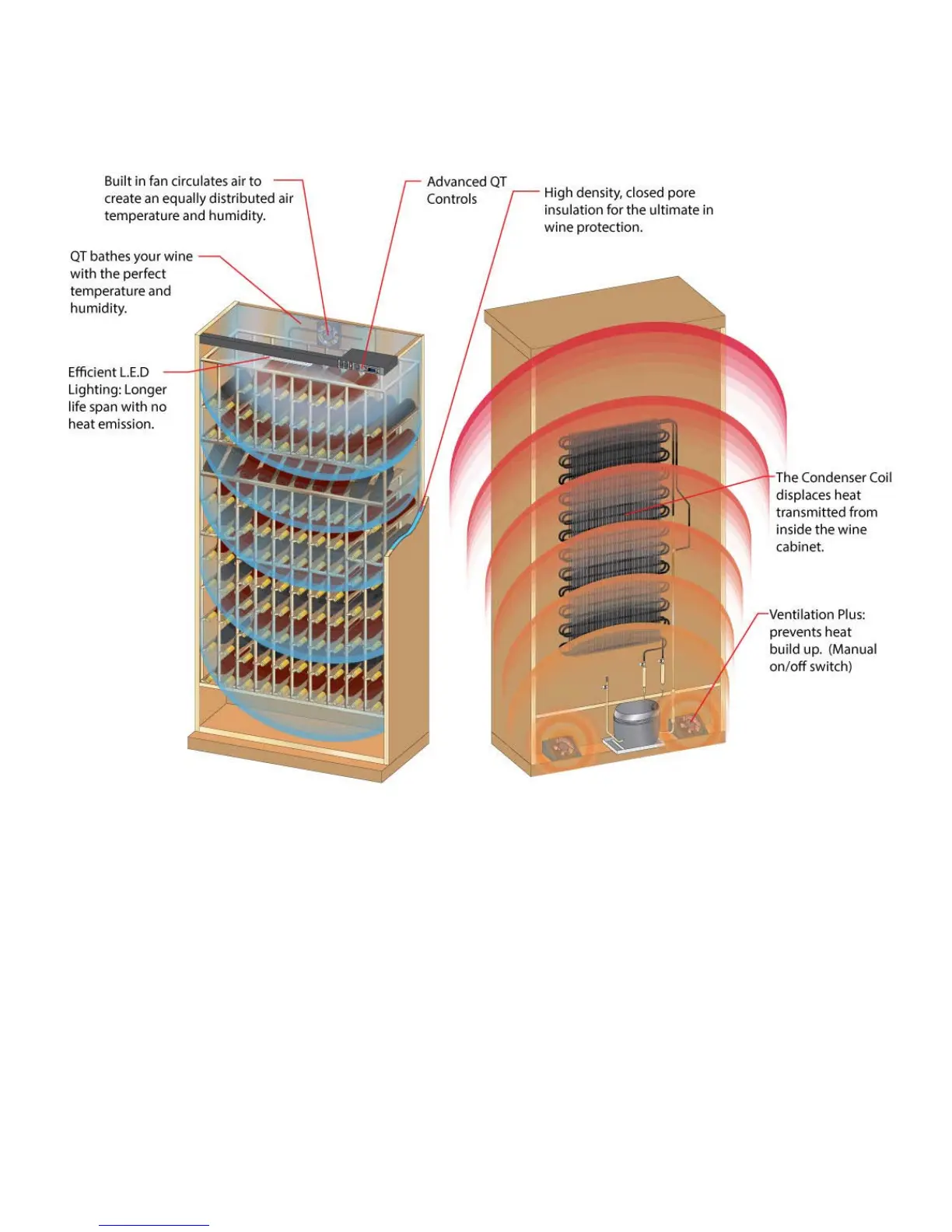 Built in fan circulates air to create an equally distributed air temperature and humidity.

Advanced QT Controls

High density, closed pore insulation for the ultimate in wine protection.

QT bathes your wine with the perfect temperature and humidity.

Efficient L.E.D Lighting: Longer life span with no heat emission.

The Condenser Coil displaces heat transmitted from inside the wine cabinet.

Ventilation Plus: prevents heat build up. (Manual on/off switch)