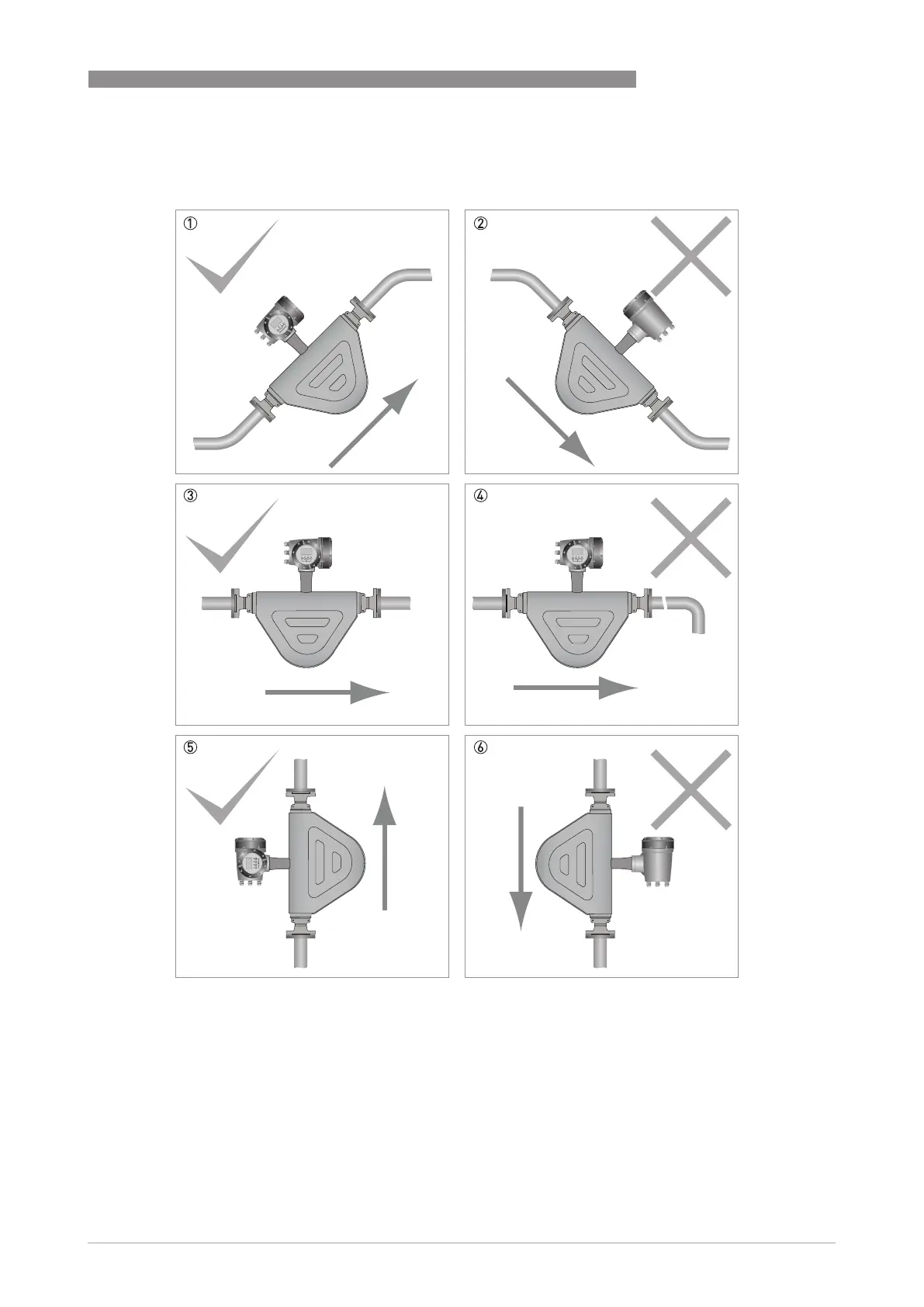 ①

②

③

④

⑤

⑥