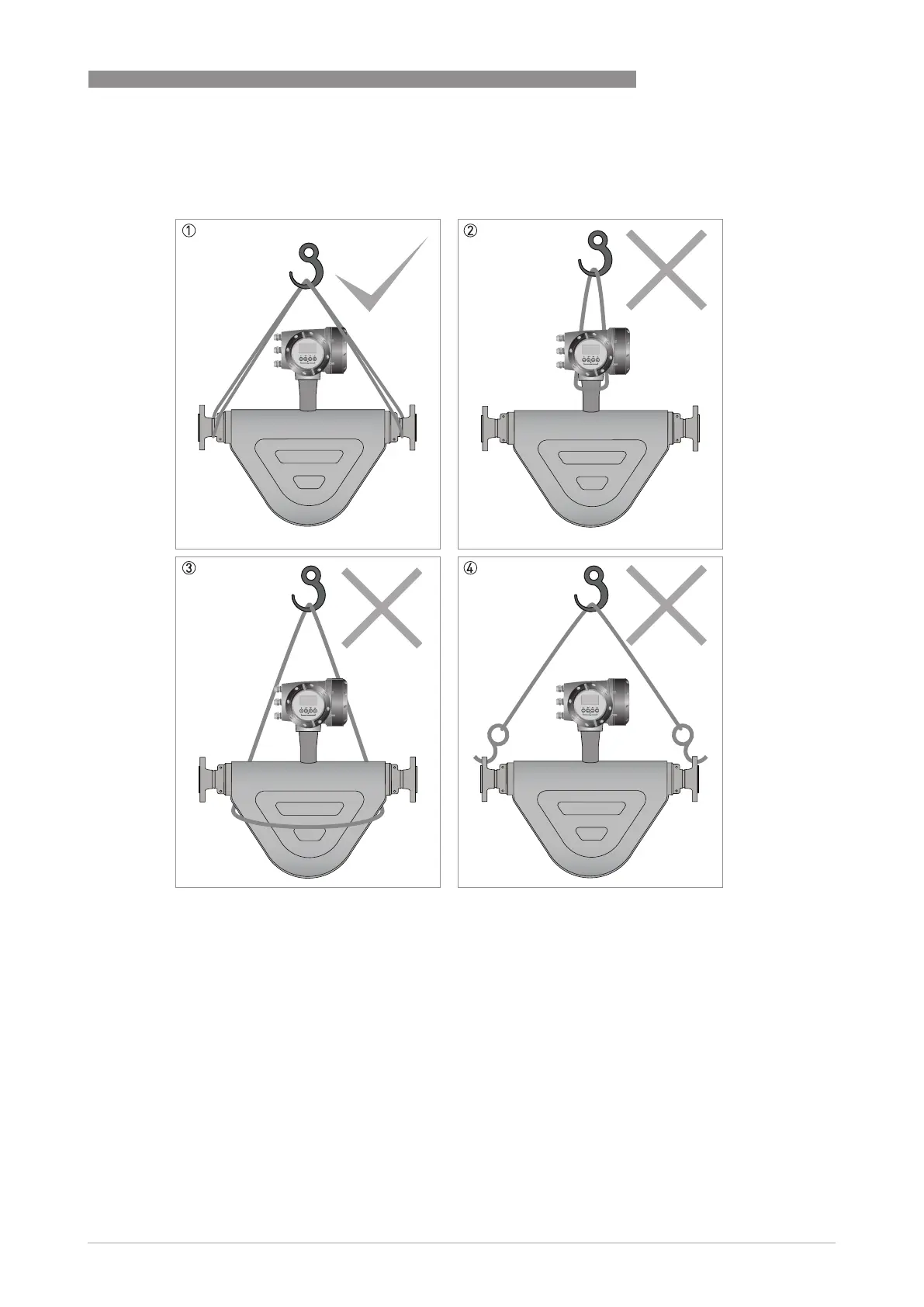 ①

②

③

④