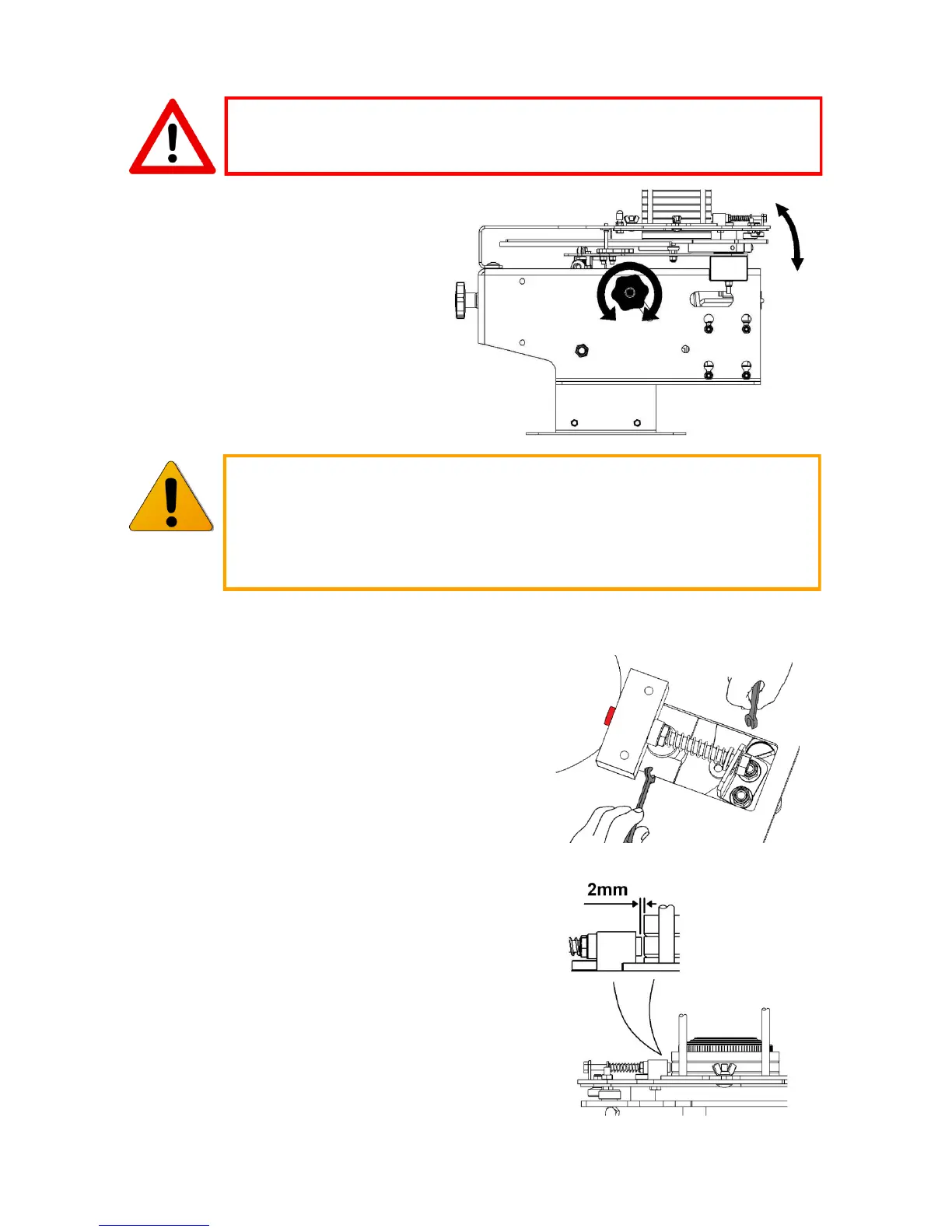 2mm