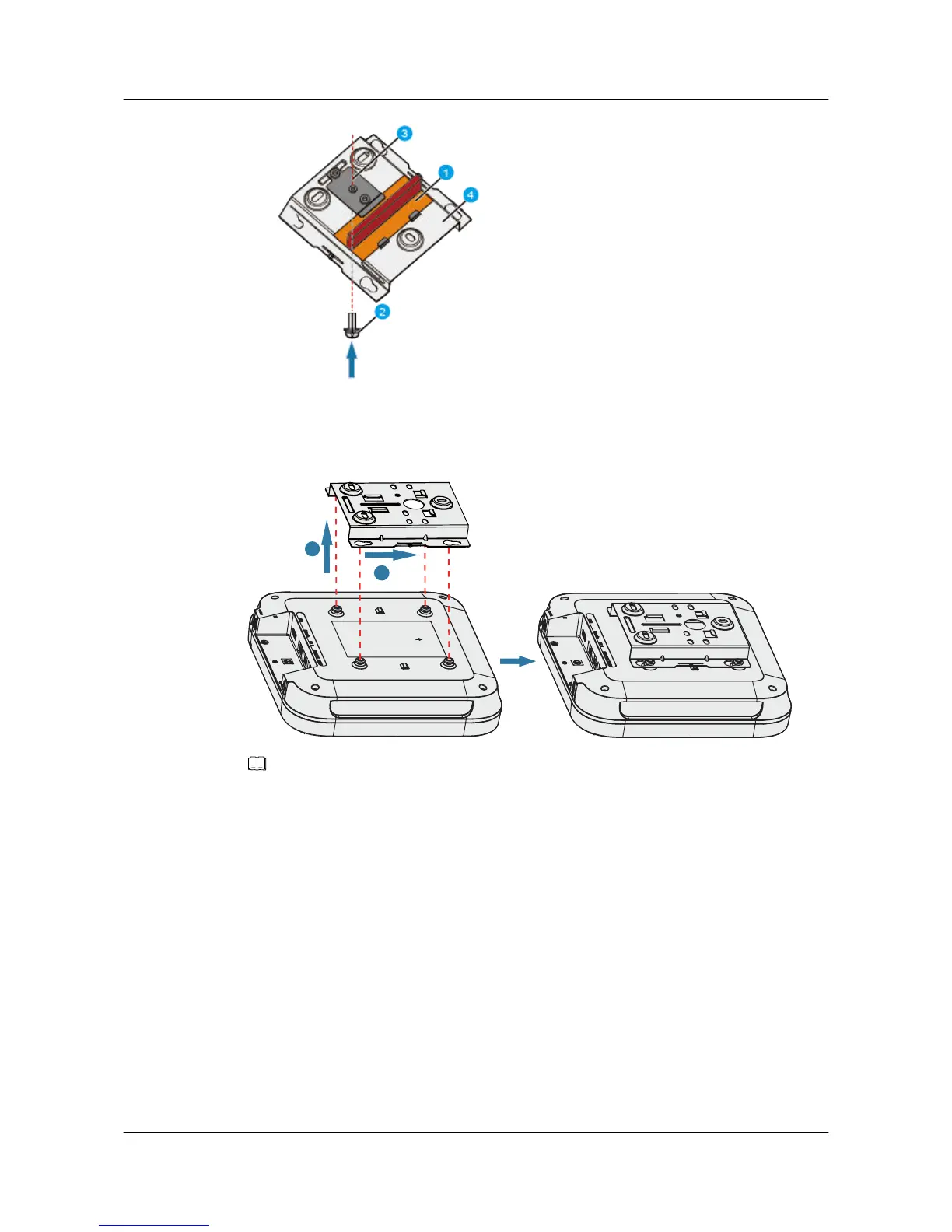 3

1

4

2