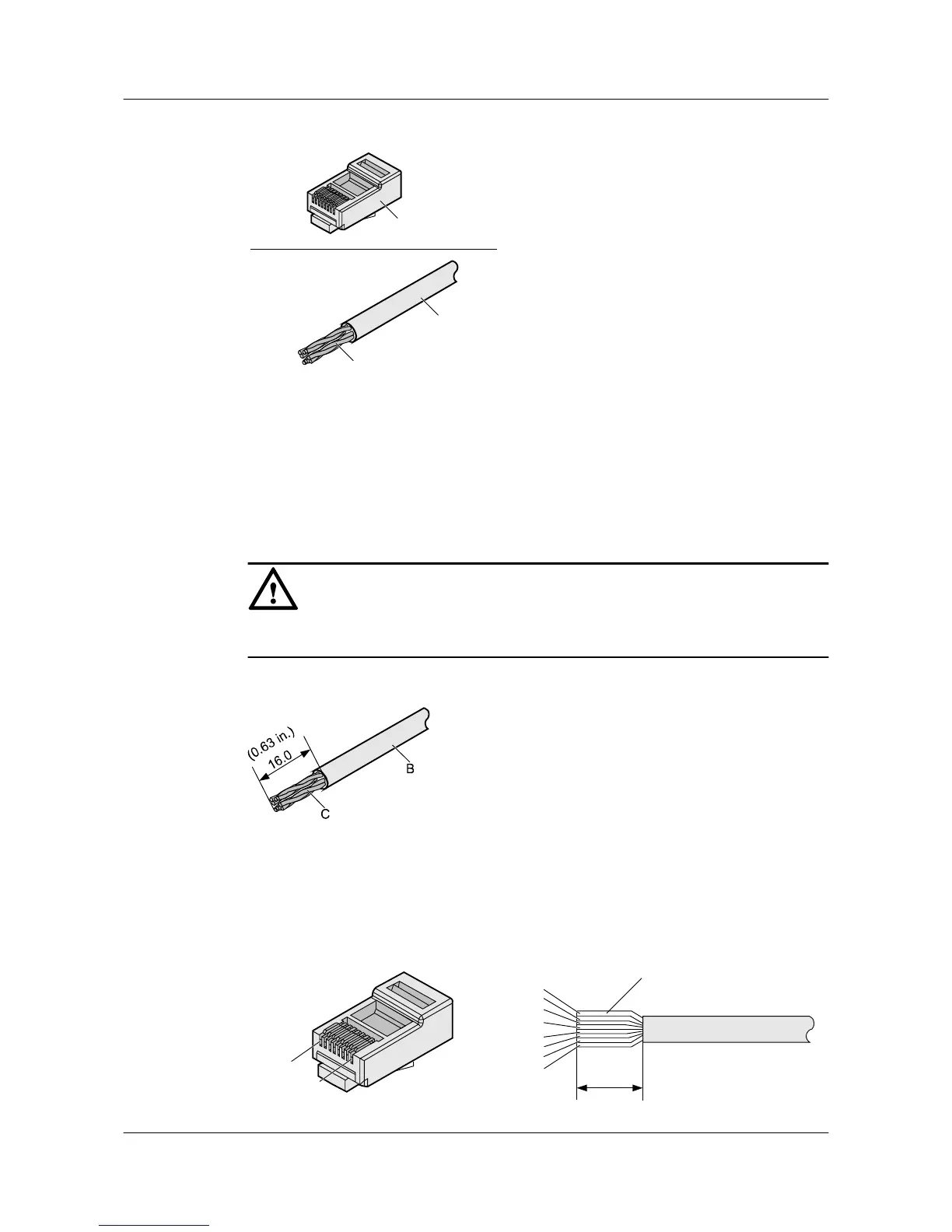 (0.63 in.)
16.0
B
C