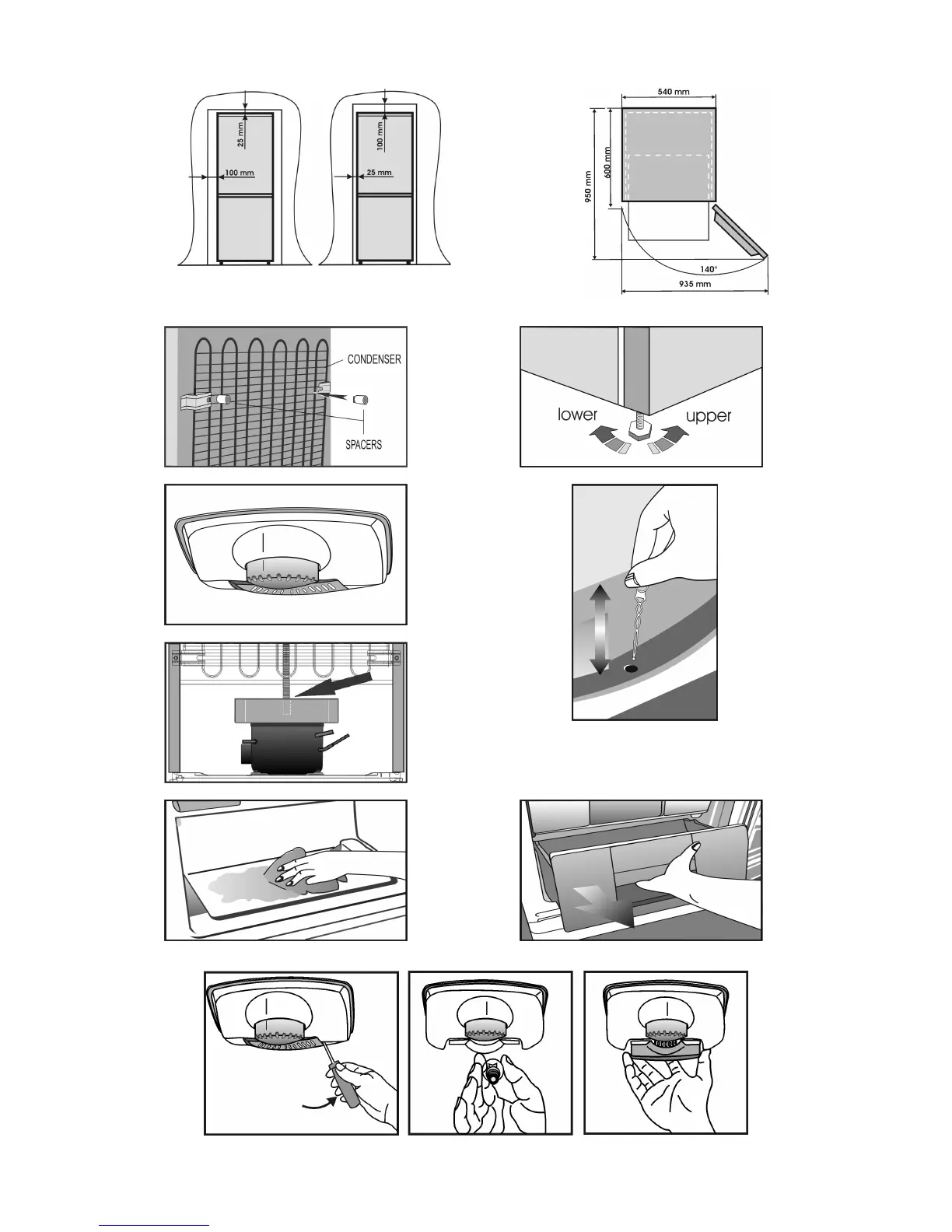 25 mm
100 mm
100 mm
25 mm

540 mm
600 mm
950 mm
140°
935 mm

CONDENSER
SPACERS

lower
upper