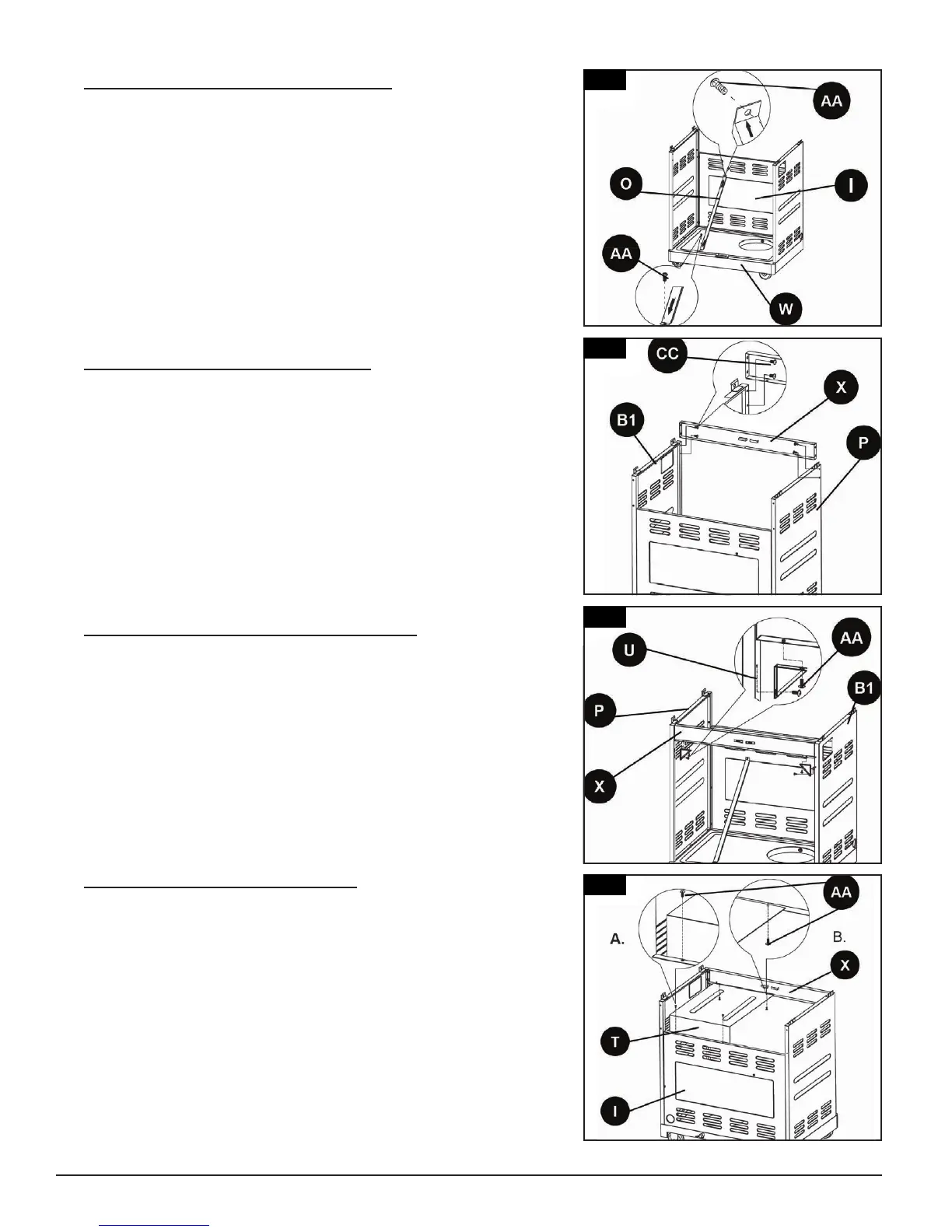 AA

O

I

AA

W

CC

X

B1

P

U

AA

P

B1

X

AA

A.

B.

X

T

I