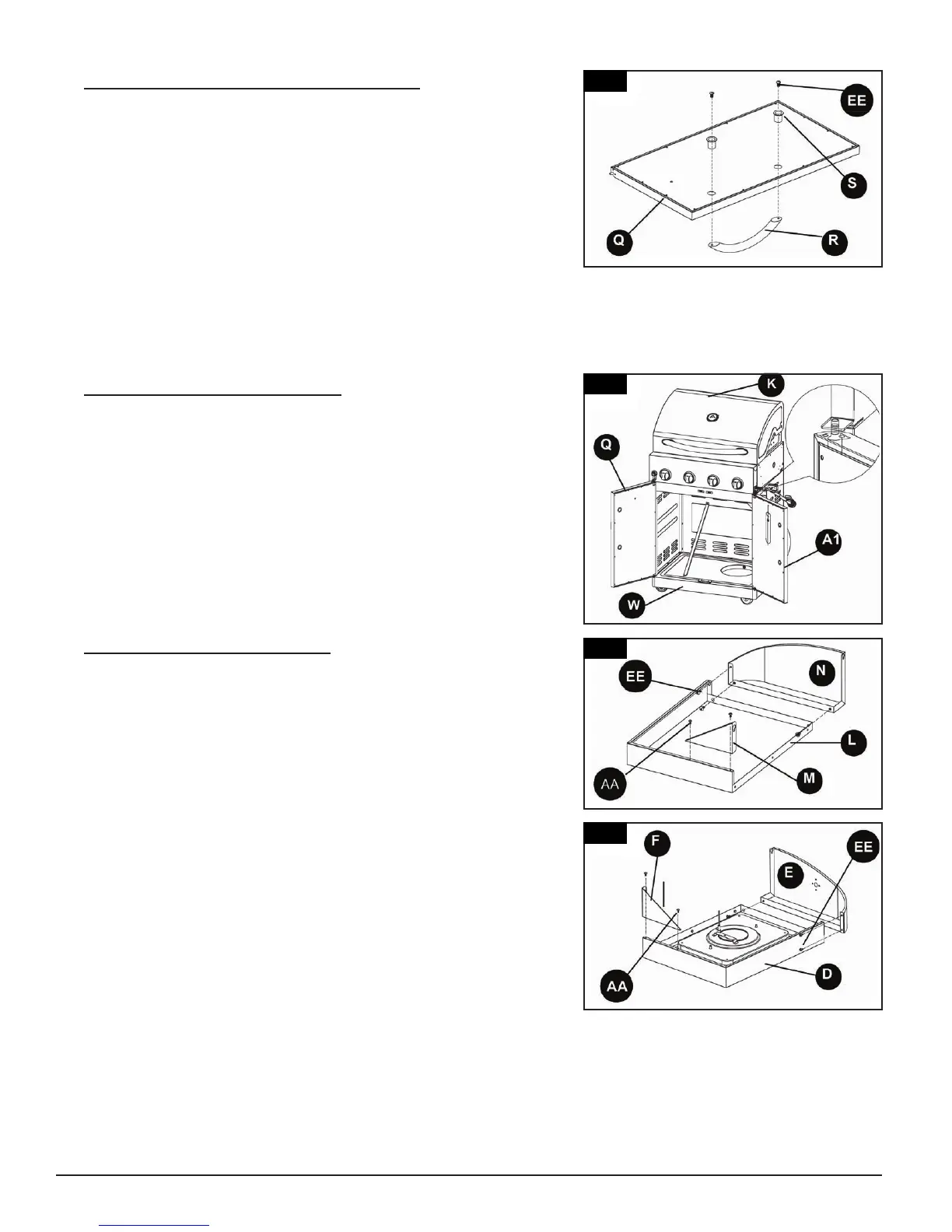 EE

S

Q

R

K

Q

A1

W

EE

N

L

AA

M

F

EE

E

AA

D