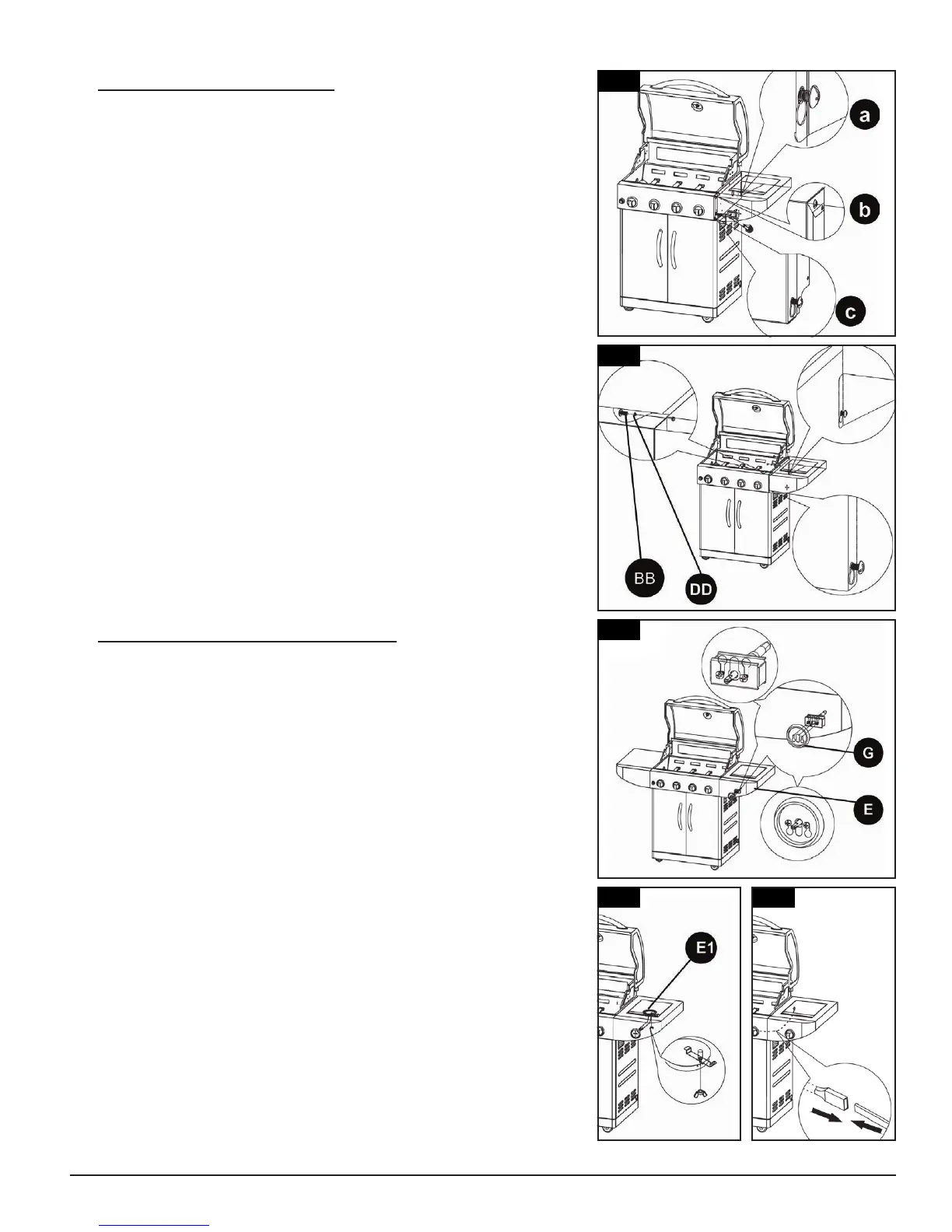 a

b

c

BB

DD

G

E

E1