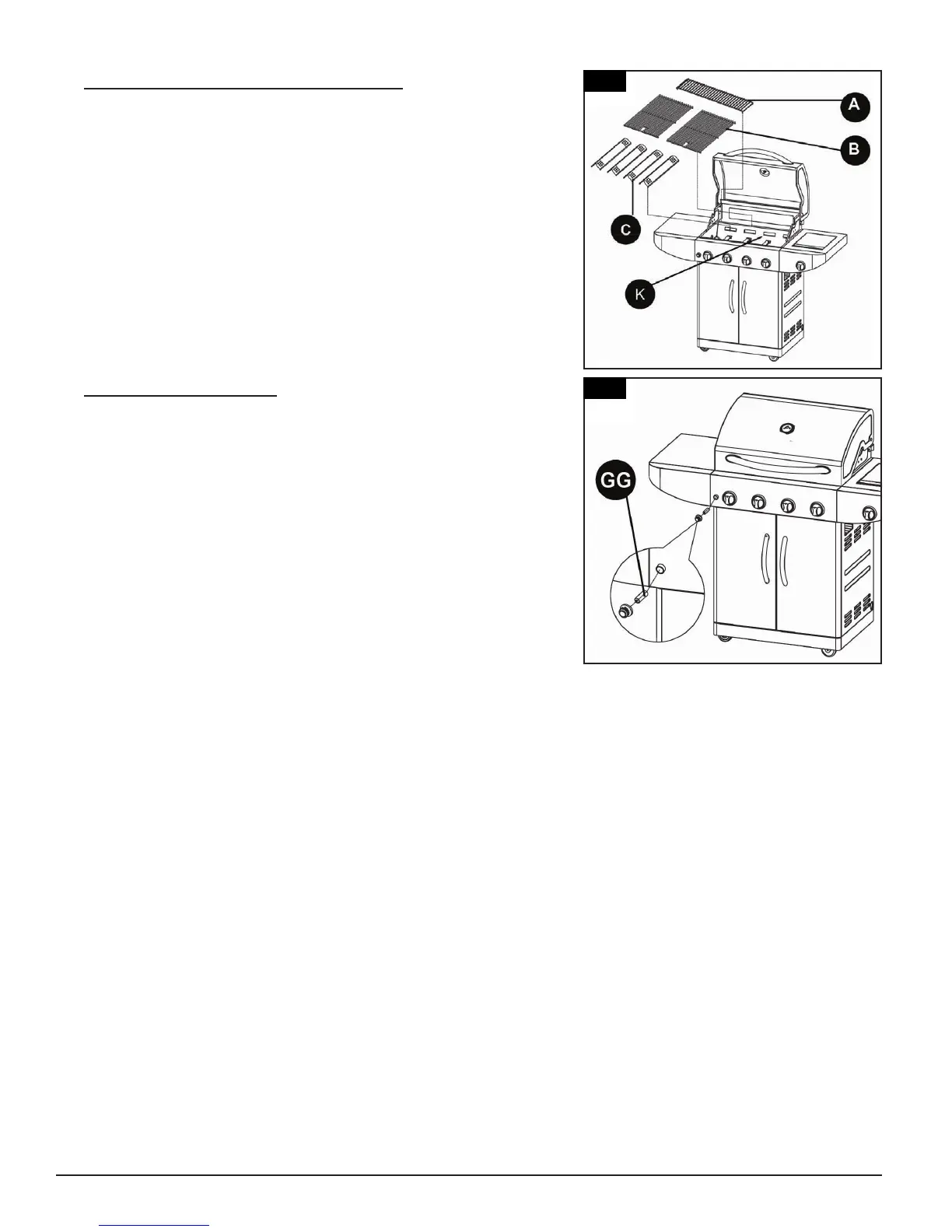 A

B

C

K

GG