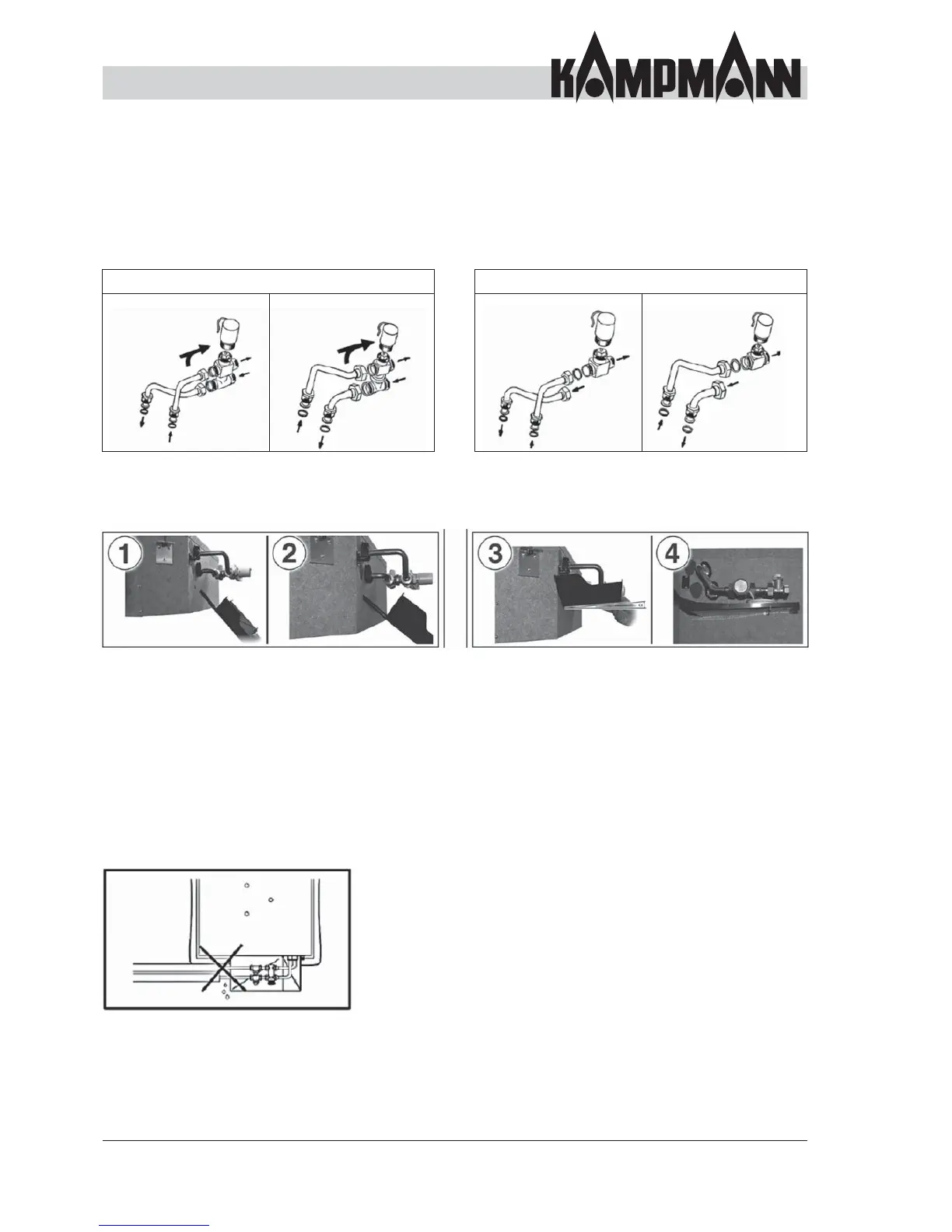 KAMPMANN

1

2

3

4