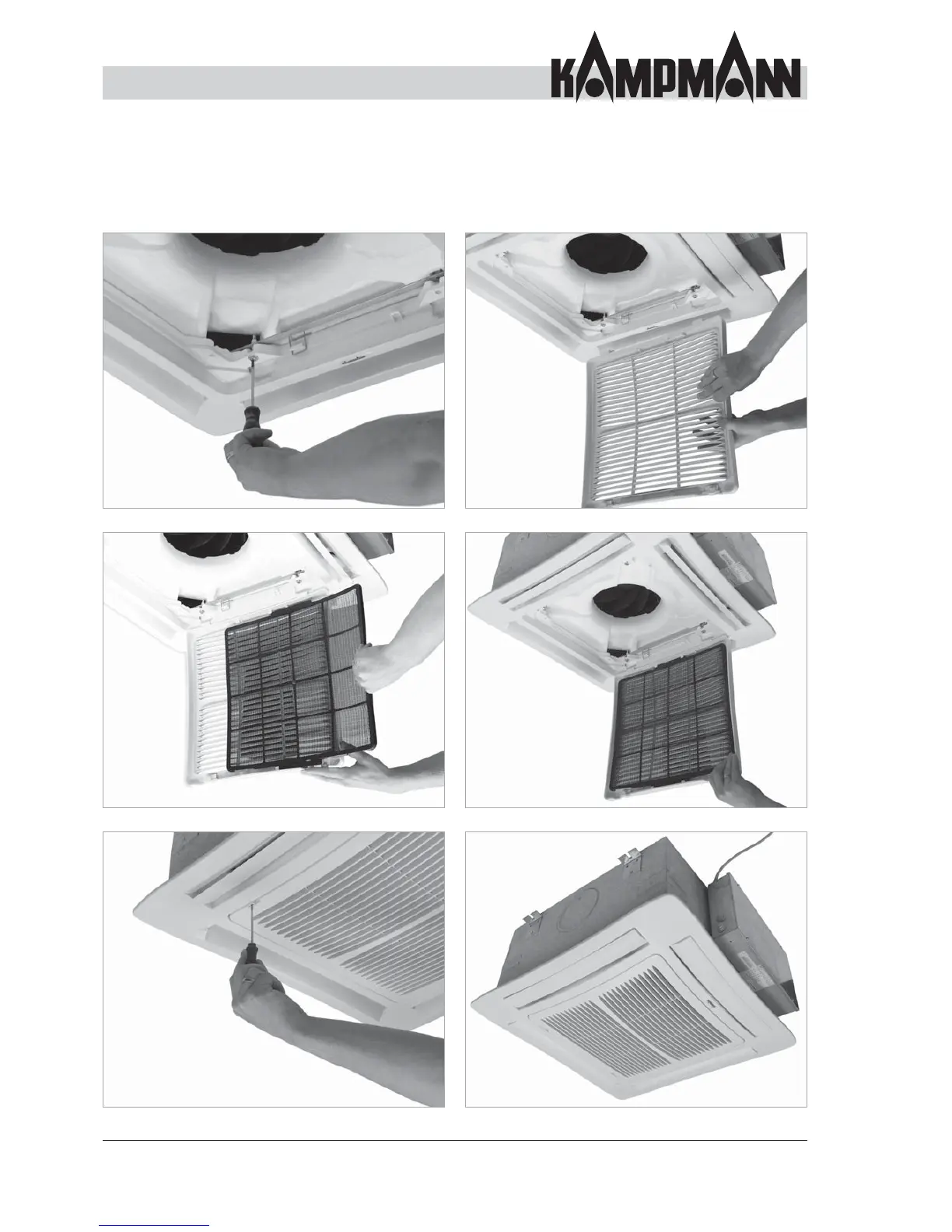 KAMPMANN