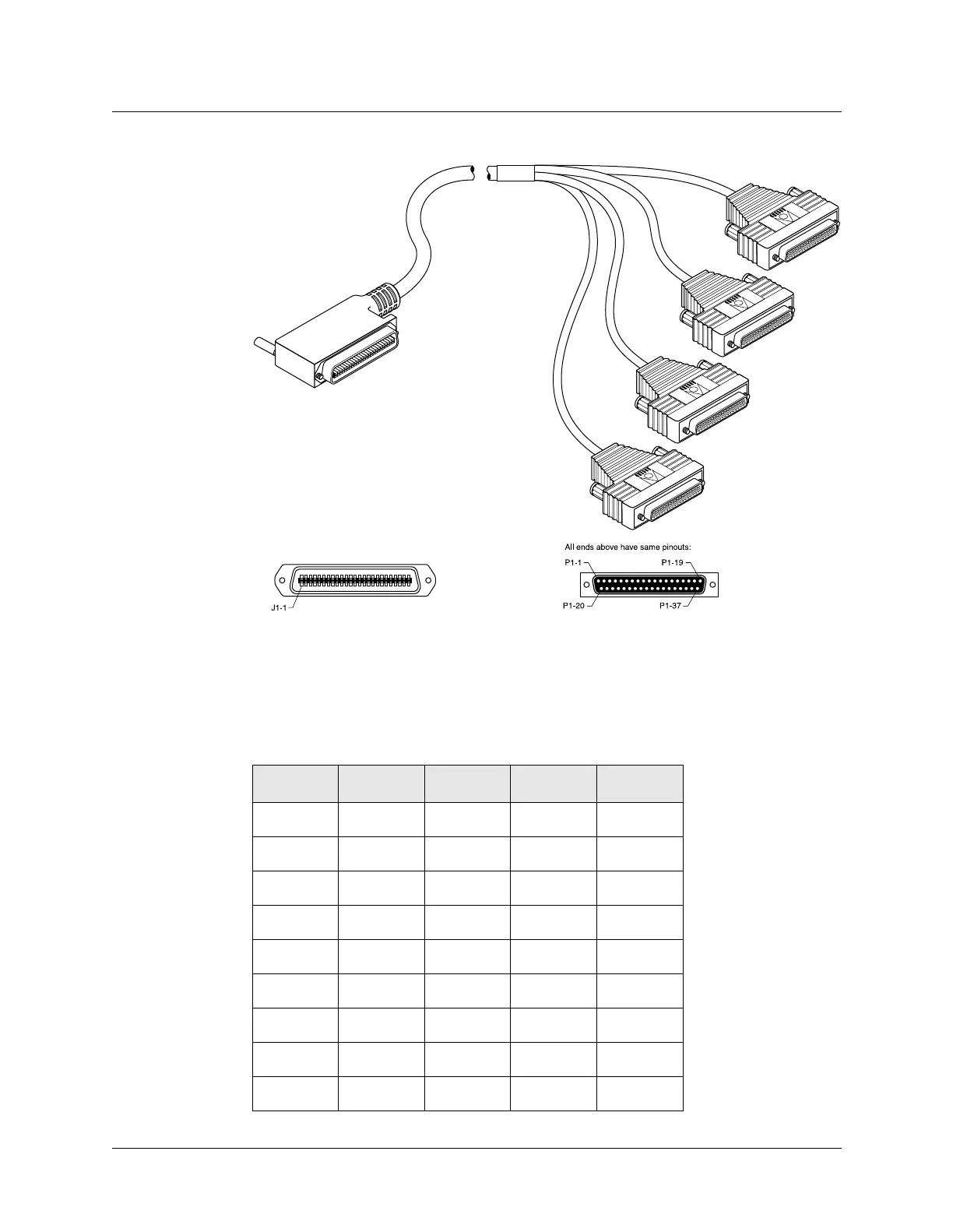 All ends above have same pinouts:

P1-1

P1-19

P1-20

P1-37

J1-1