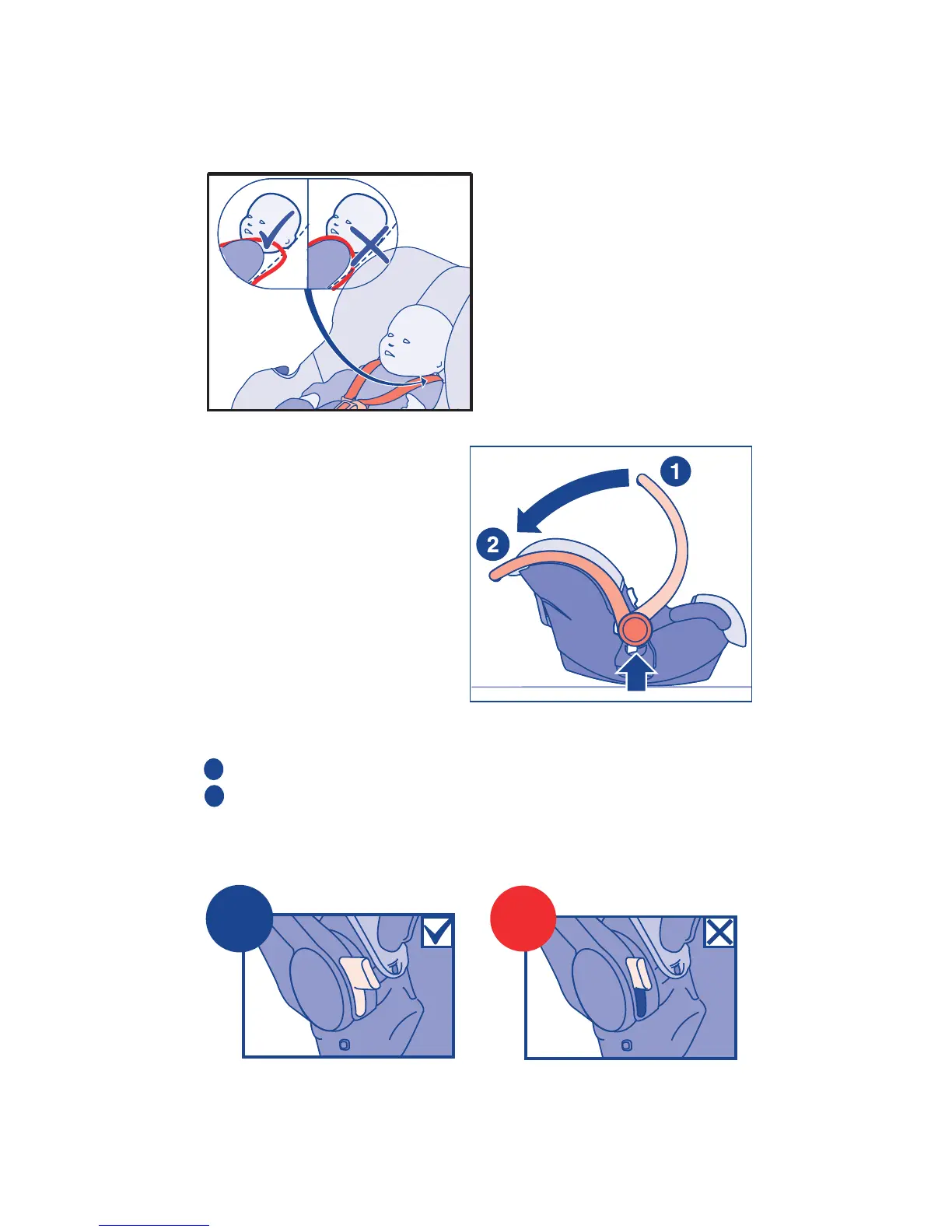 1

2