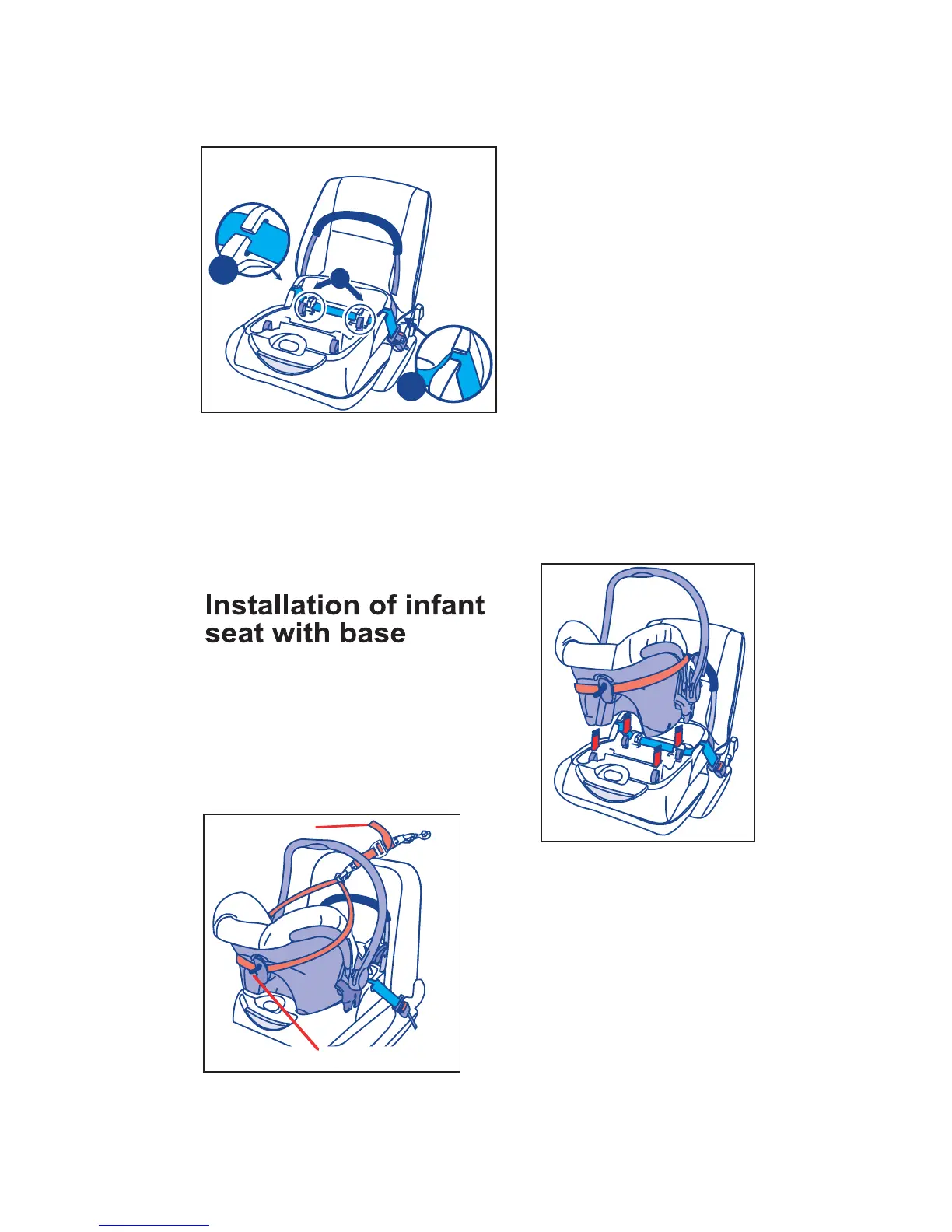 Installation of infant seat with base