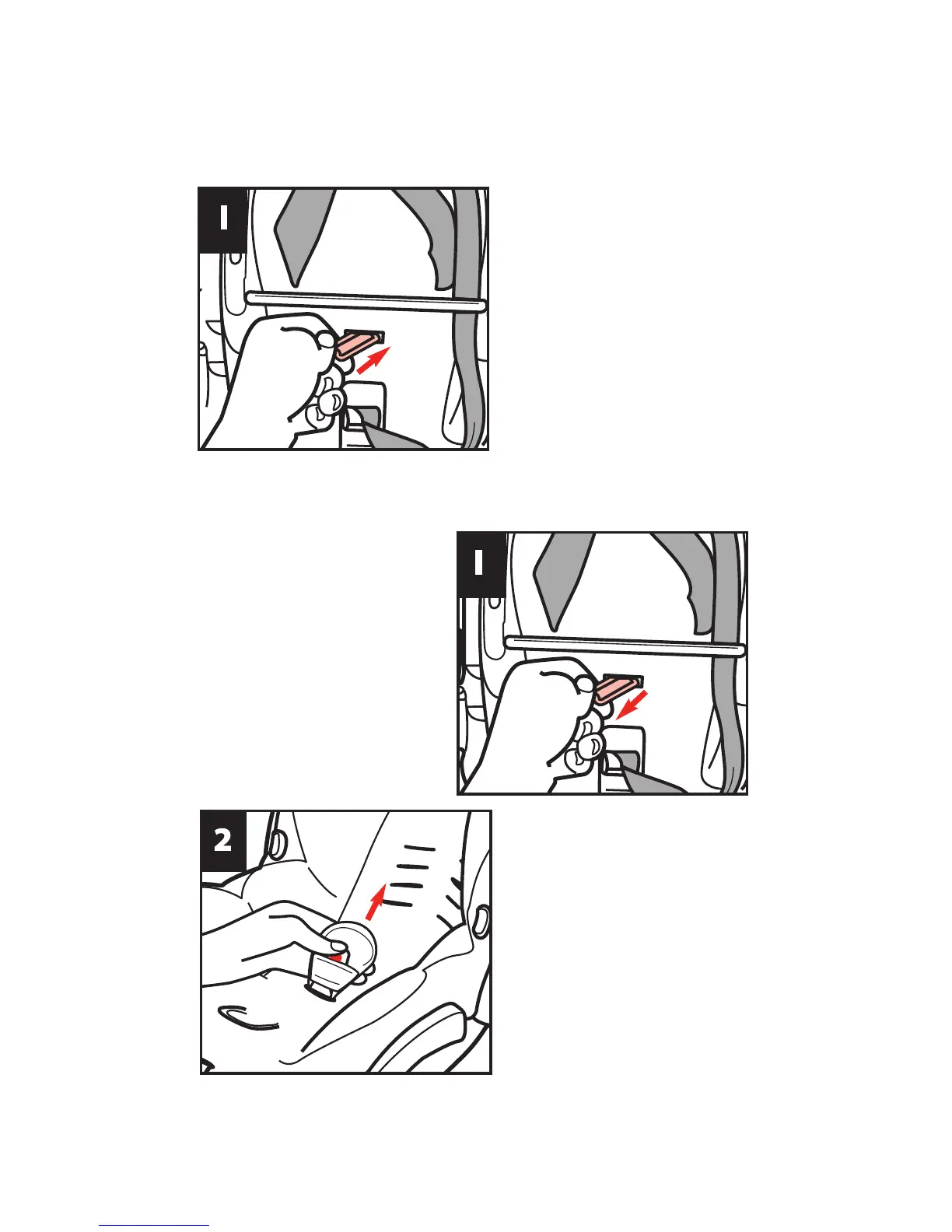 1

1

2