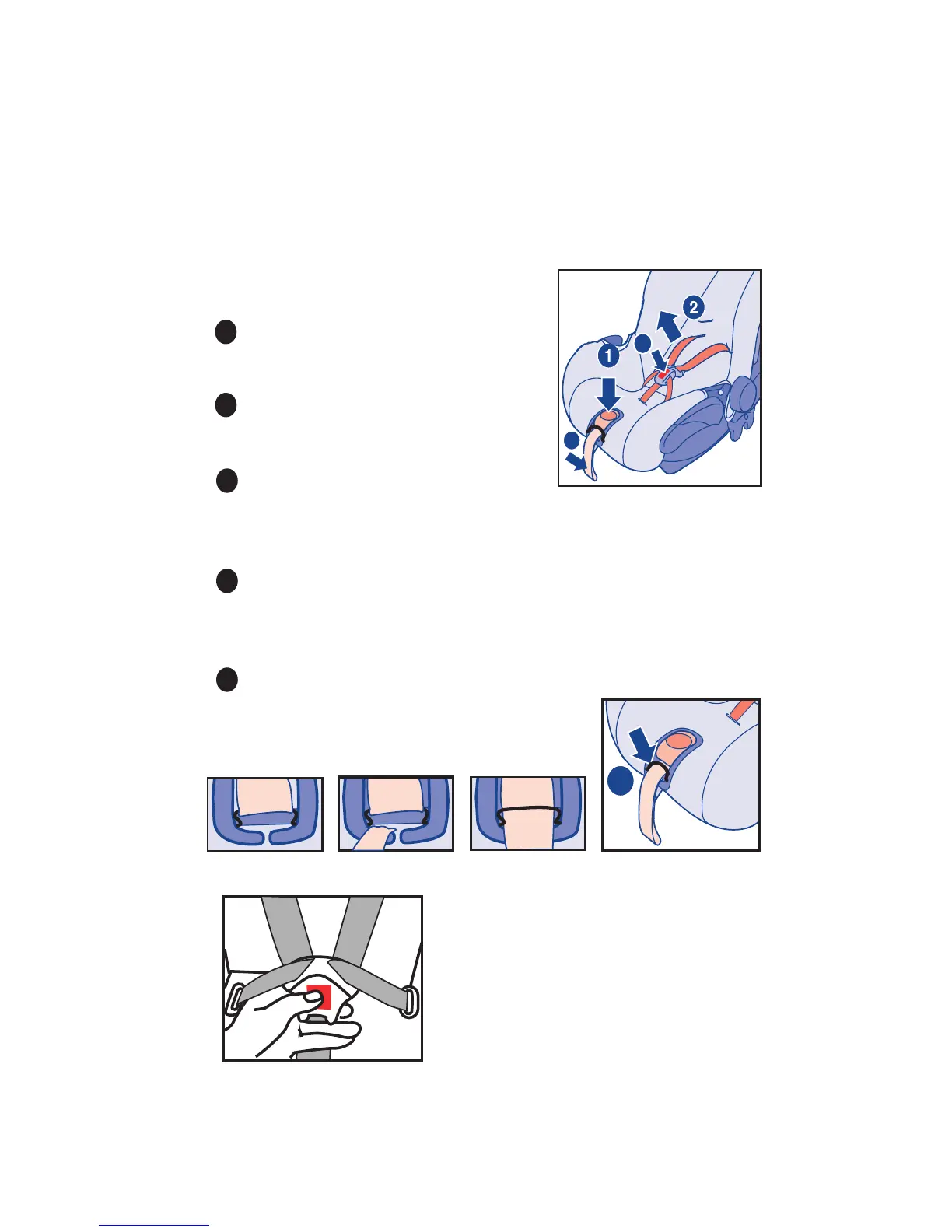 2

1