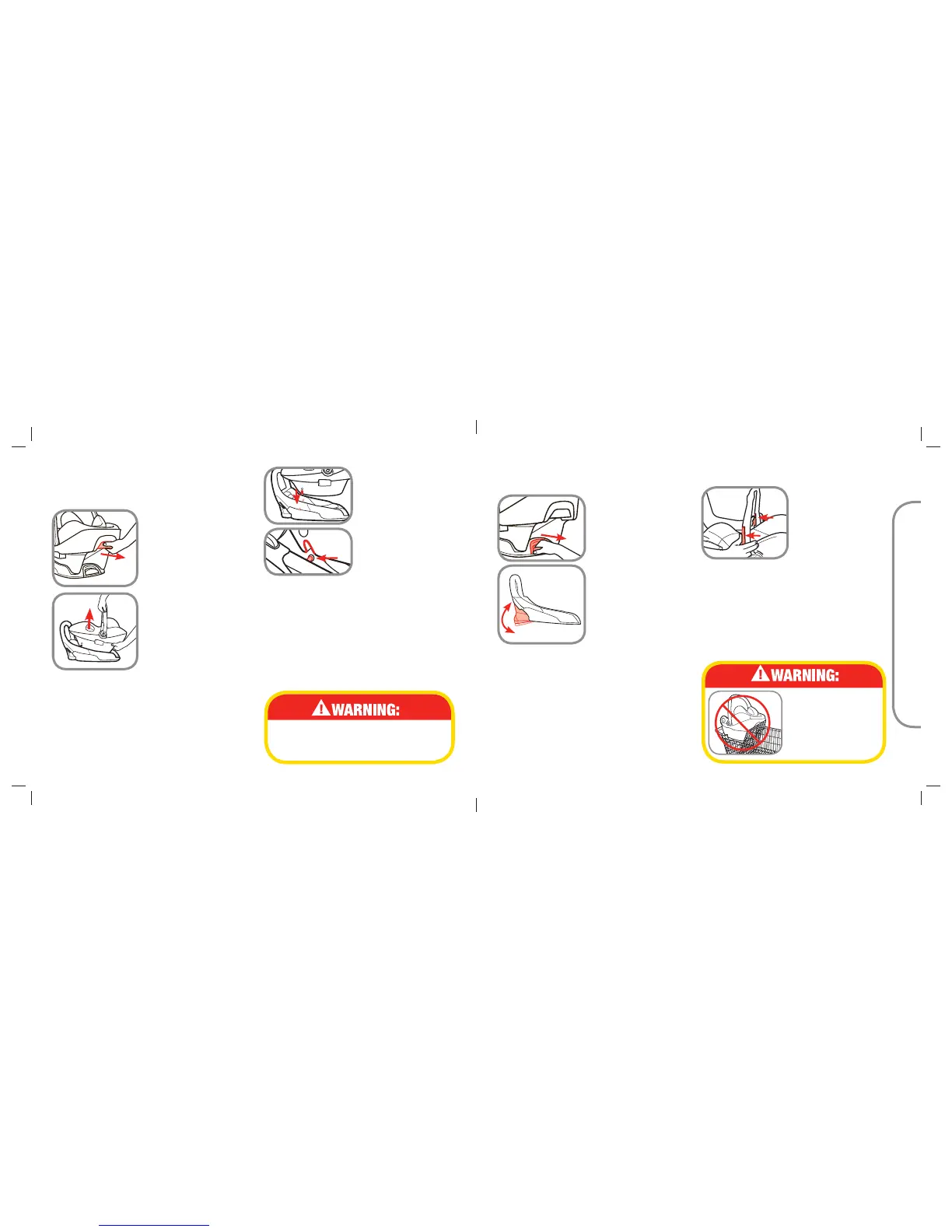 WARNING:

WARNING: