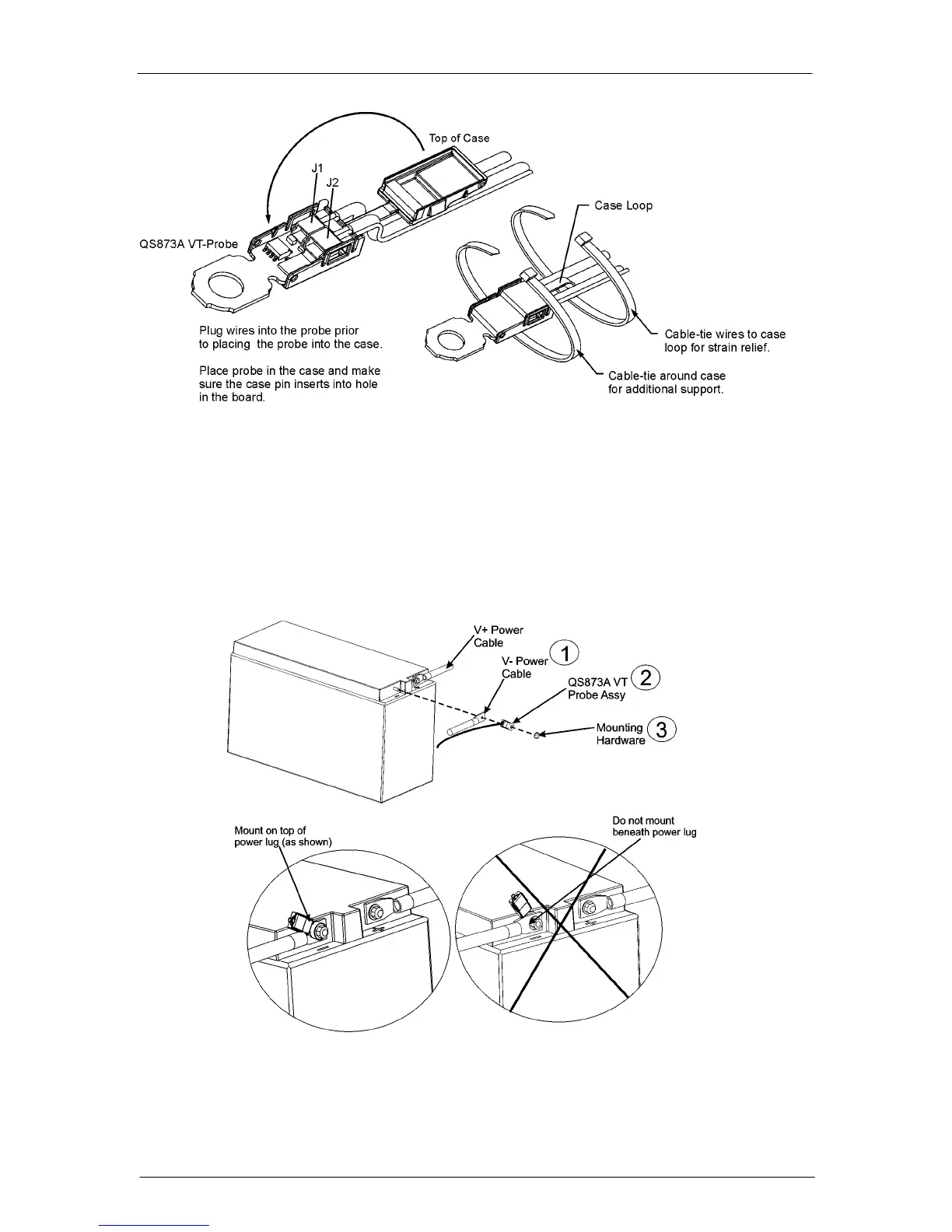 Top of Case

J1

J2

Case Loop

QS873A VT-Probe

Plug wires into the probe prior to placing the probe into the case.

Place probe in the case and make sure the case pin inserts into hole in the board.

Cable-tie wires to case loop for strain relief.

Cable-tie around case for additional support.

V+ Power Cable

V- Power Cable

1

QS873A VT Probe Assy

2

Mounting Hardware

3

Mount on top of power lug (as shown)

Do not mount beneath power lug