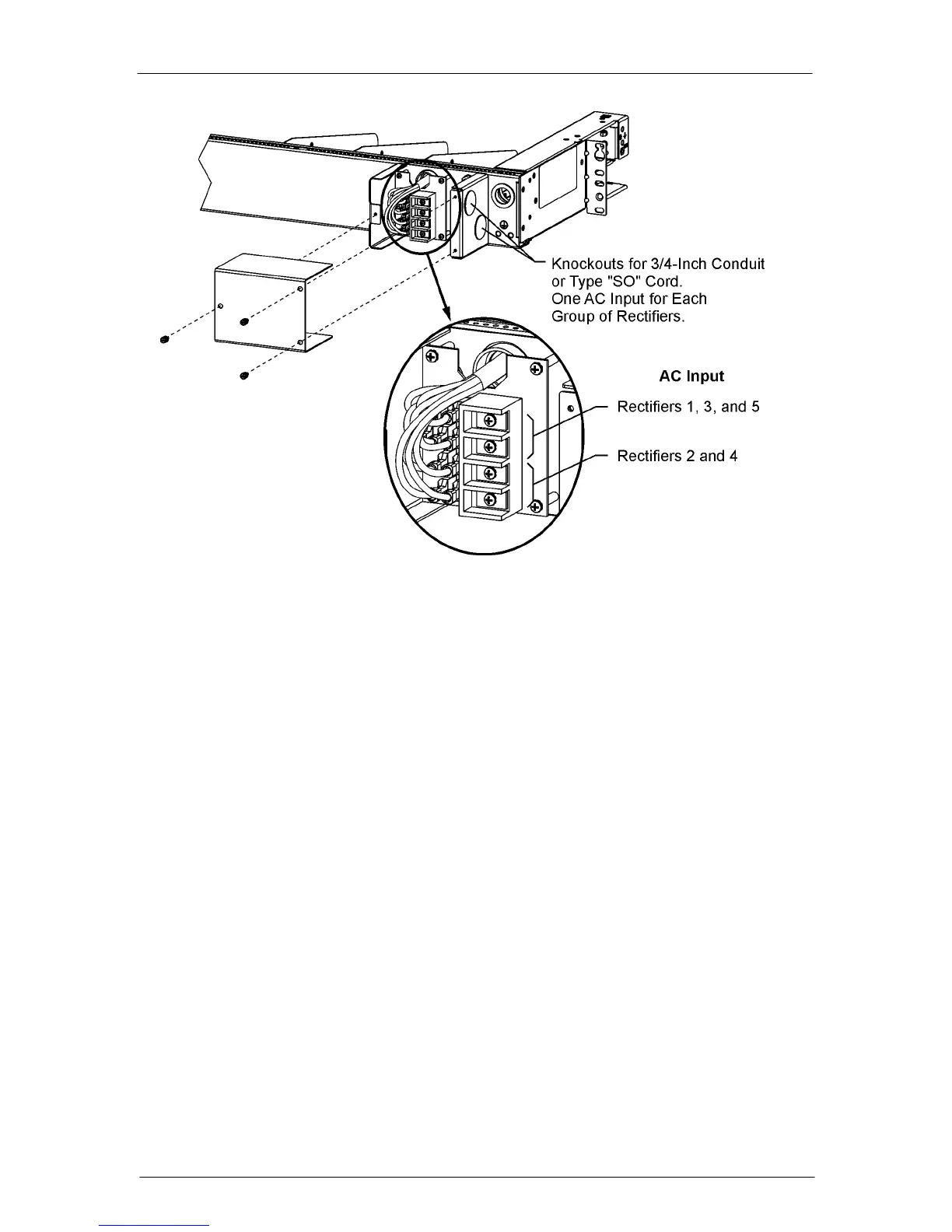 Knockouts for 3/4-Inch Conduit or Type "SO" Cord.
One AC Input for Each Group of Rectifiers.

AC Input

Rectifiers 1, 3, and 5

Rectifiers 2 and 4