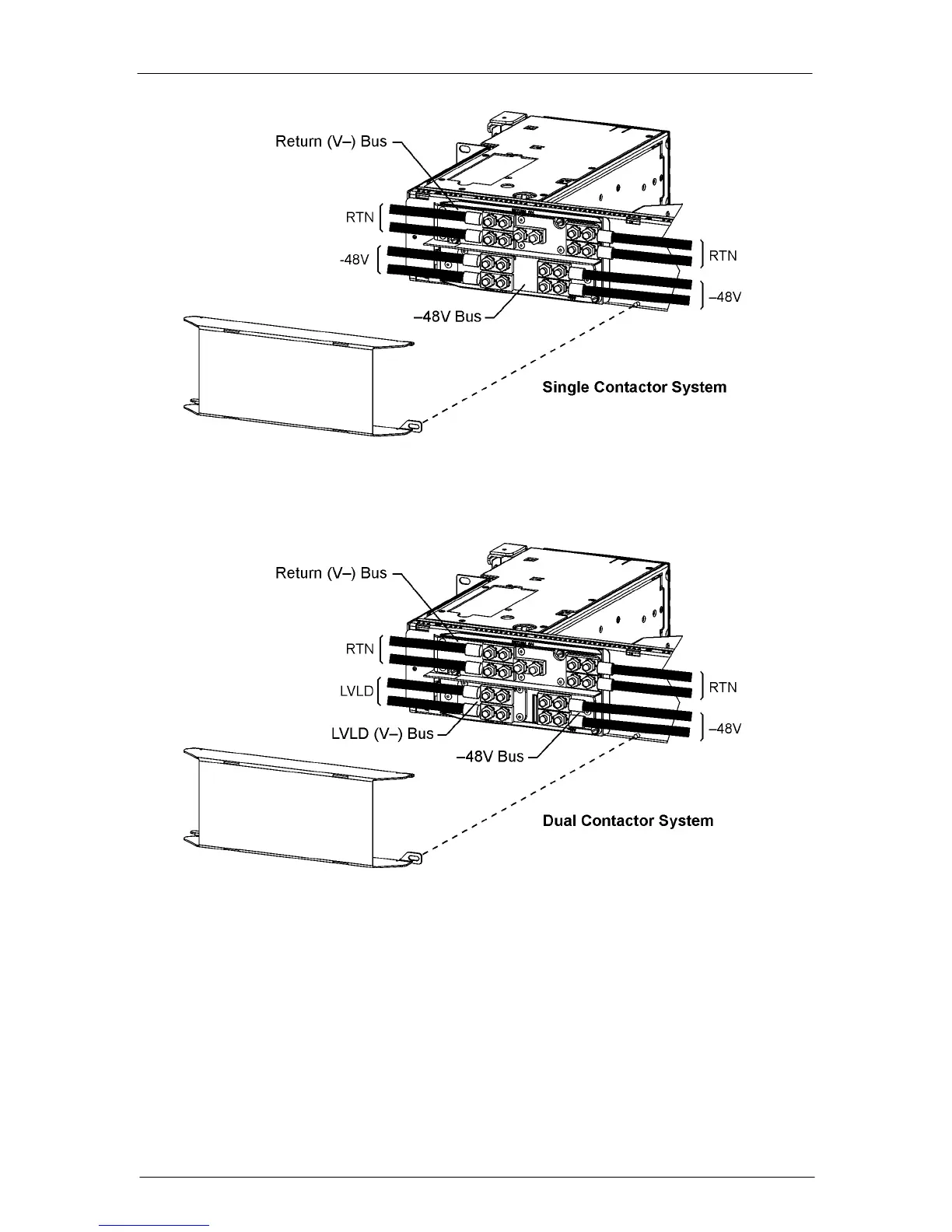 Return (V–) Bus

RTN

-48V

RTN

–48V

–48V Bus

Single Contactor System

Return (V–) Bus

RTN

LVLD

RTN

–48V

LVLD (V–) Bus

–48V Bus

Dual Contactor System