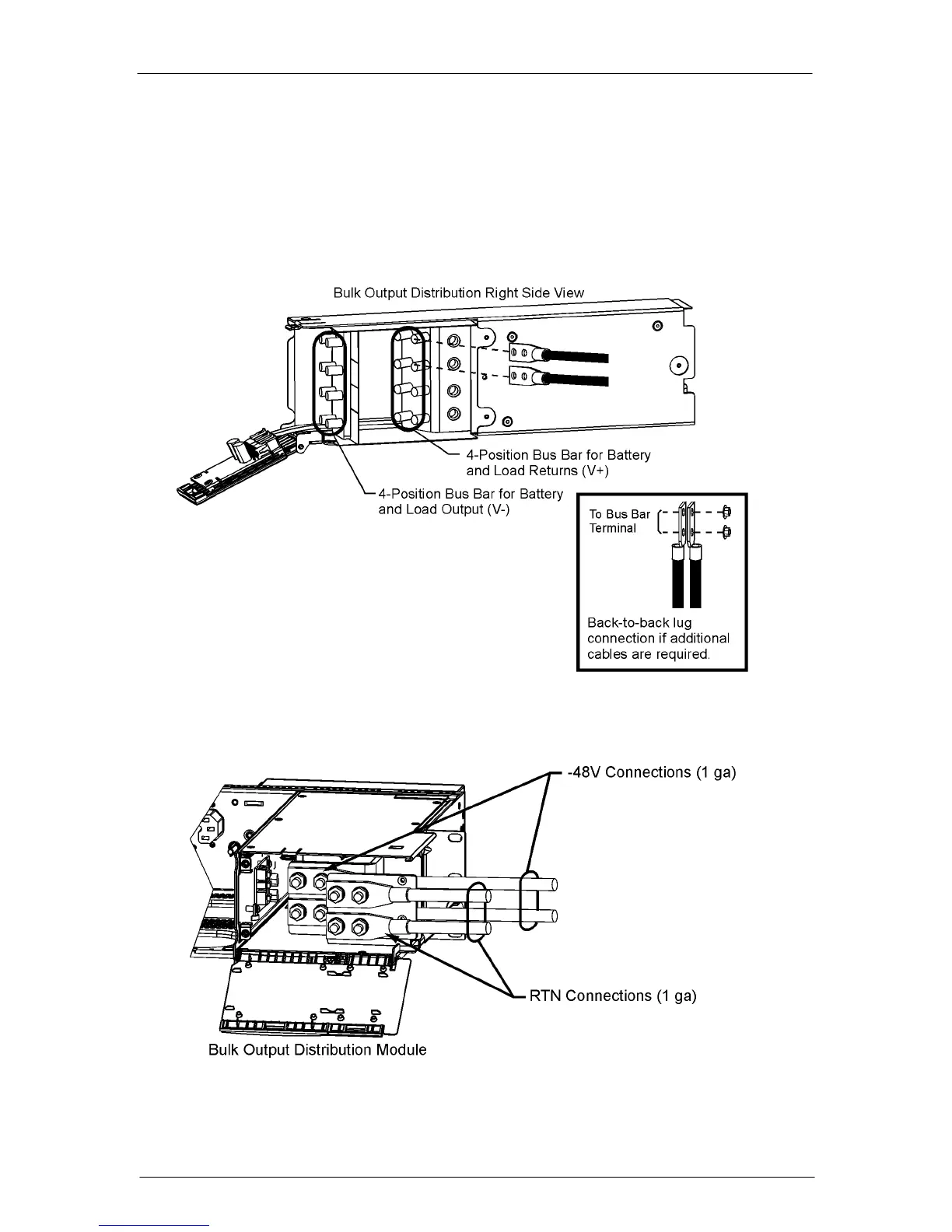 Bulk Output Distribution Right Side View

4-Position Bus Bar for Battery and Load Returns (V+)

4-Position Bus Bar for Battery and Load Output (V-)

To Bus Bar Terminal

Back-to-back lug connection if additional cables are required.

-48V Connections (1 ga)

RTN Connections (1 ga)

Bulk Output Distribution Module