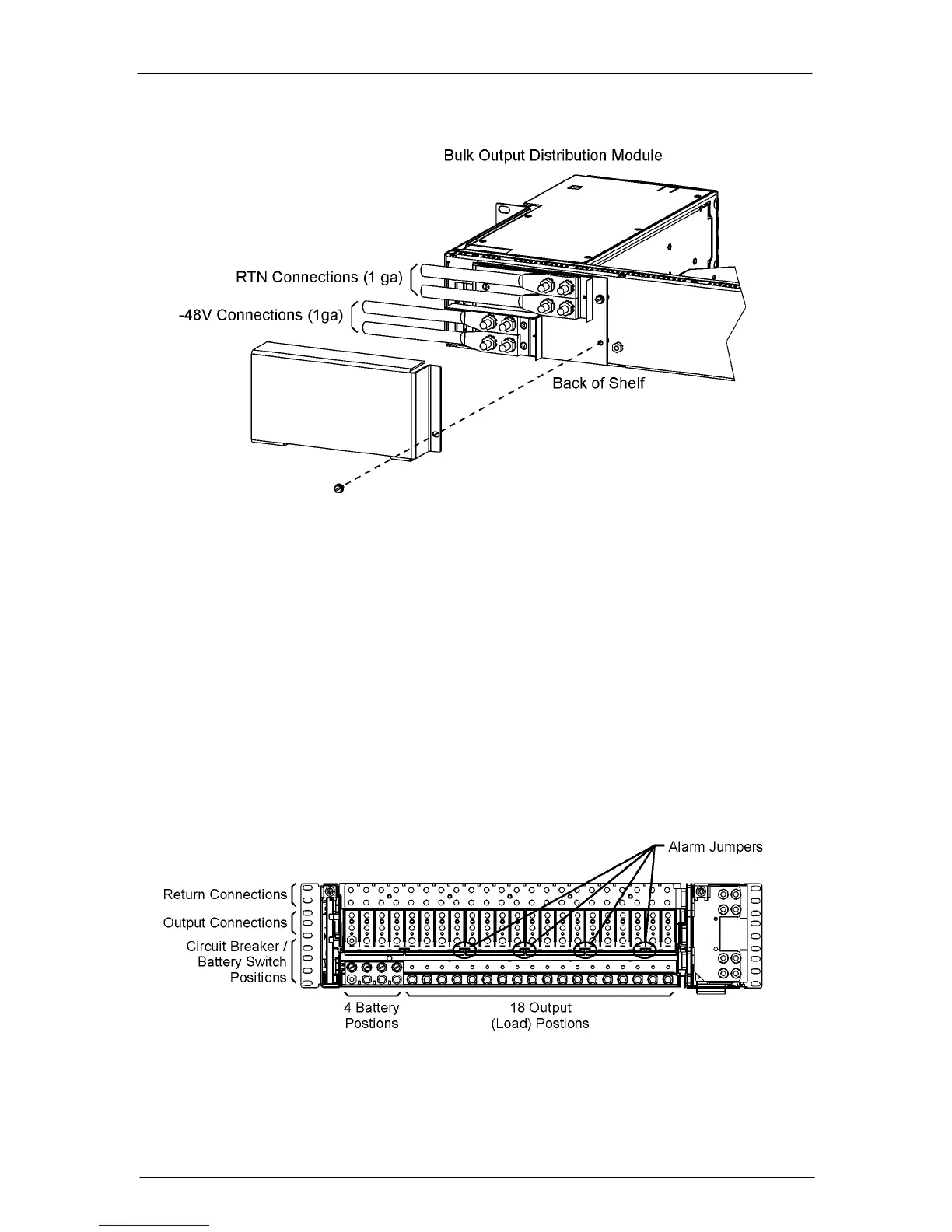 Bulk Output Distribution Module

RTN Connections (1 ga)

-48V Connections (1ga)

Back of Shelf

Alarm Jumpers

Return Connections

Output Connections

Circuit Breaker / Battery Switch Positions

4 Battery Postions

18 Output (Load) Postions