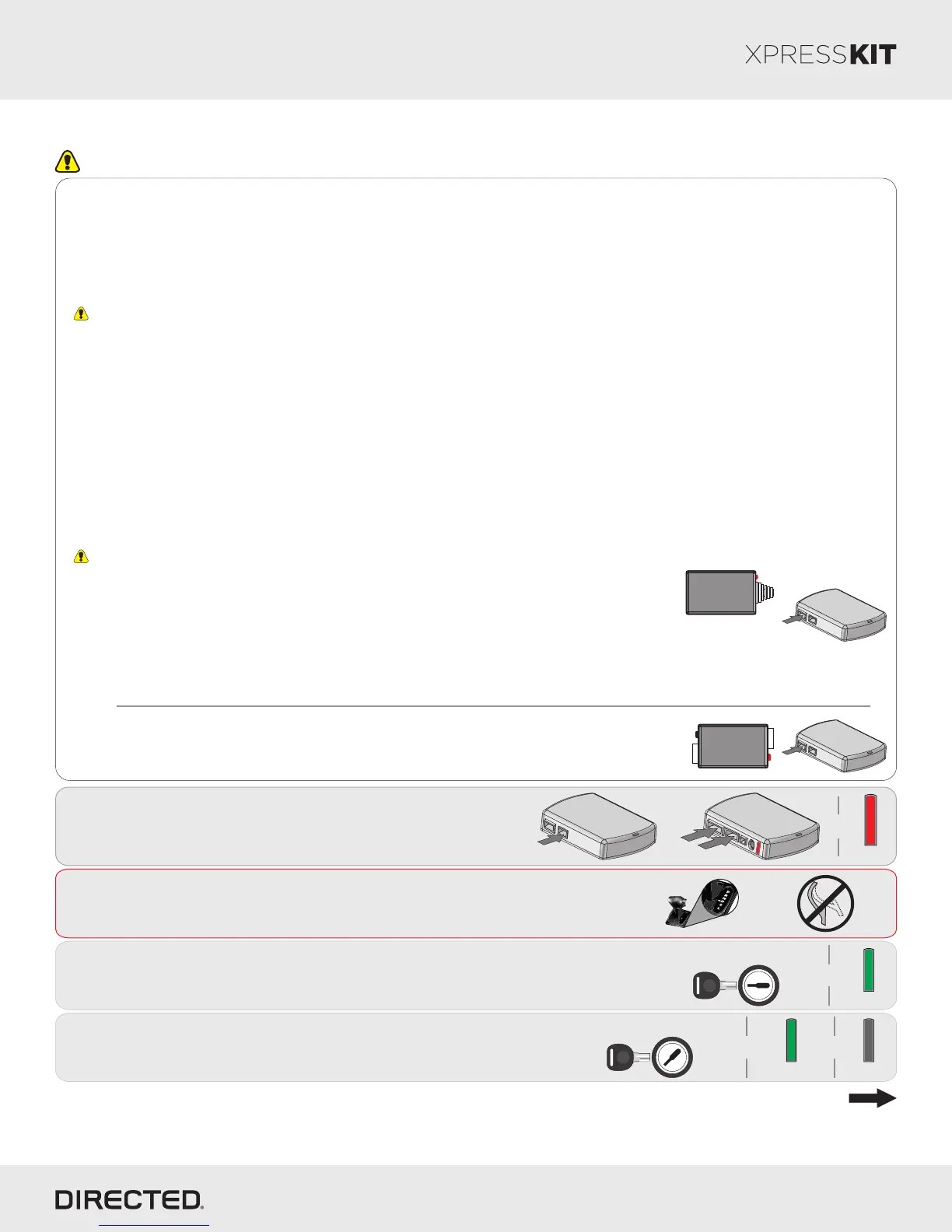 XPRESSKIT

DIRECTED.