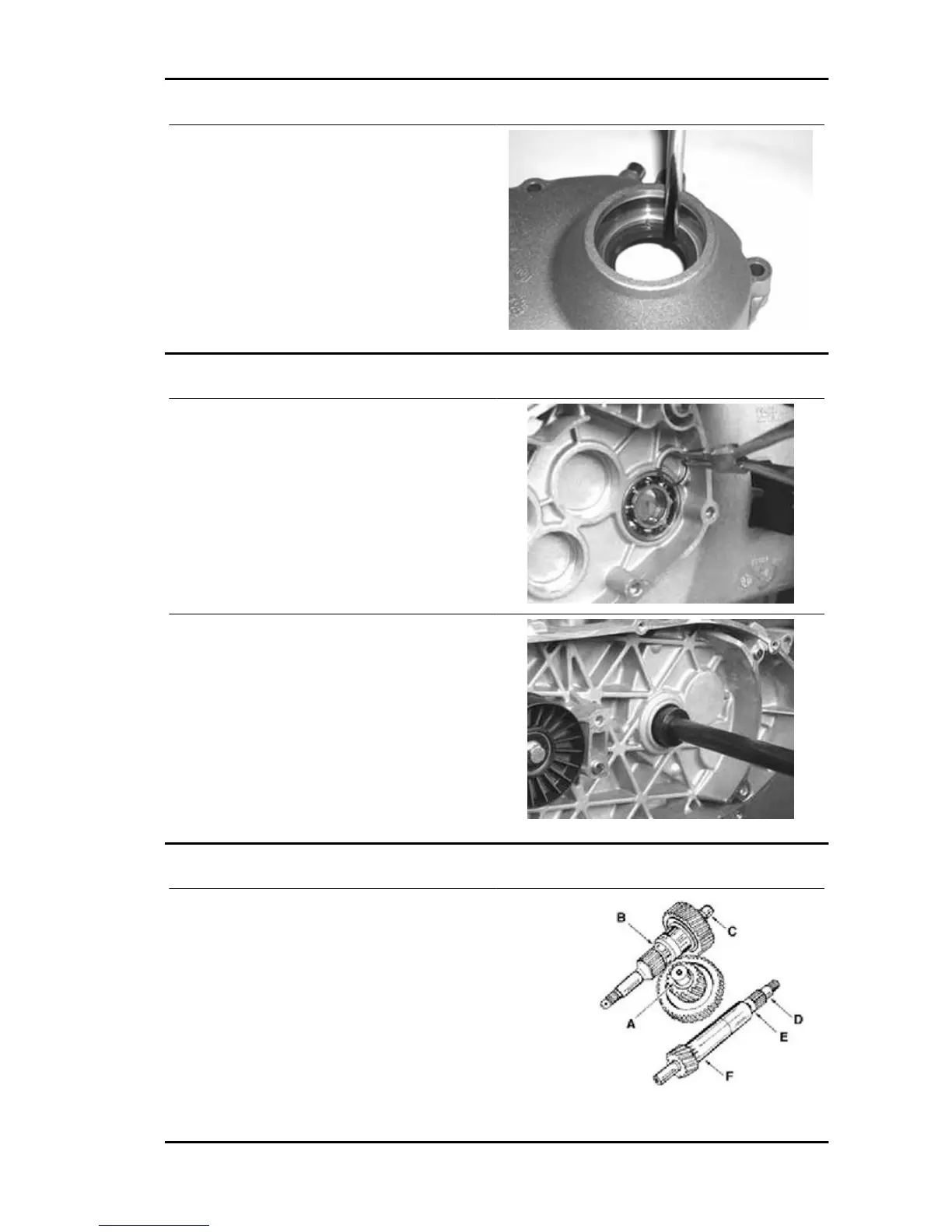 B
C
A
D
E
F