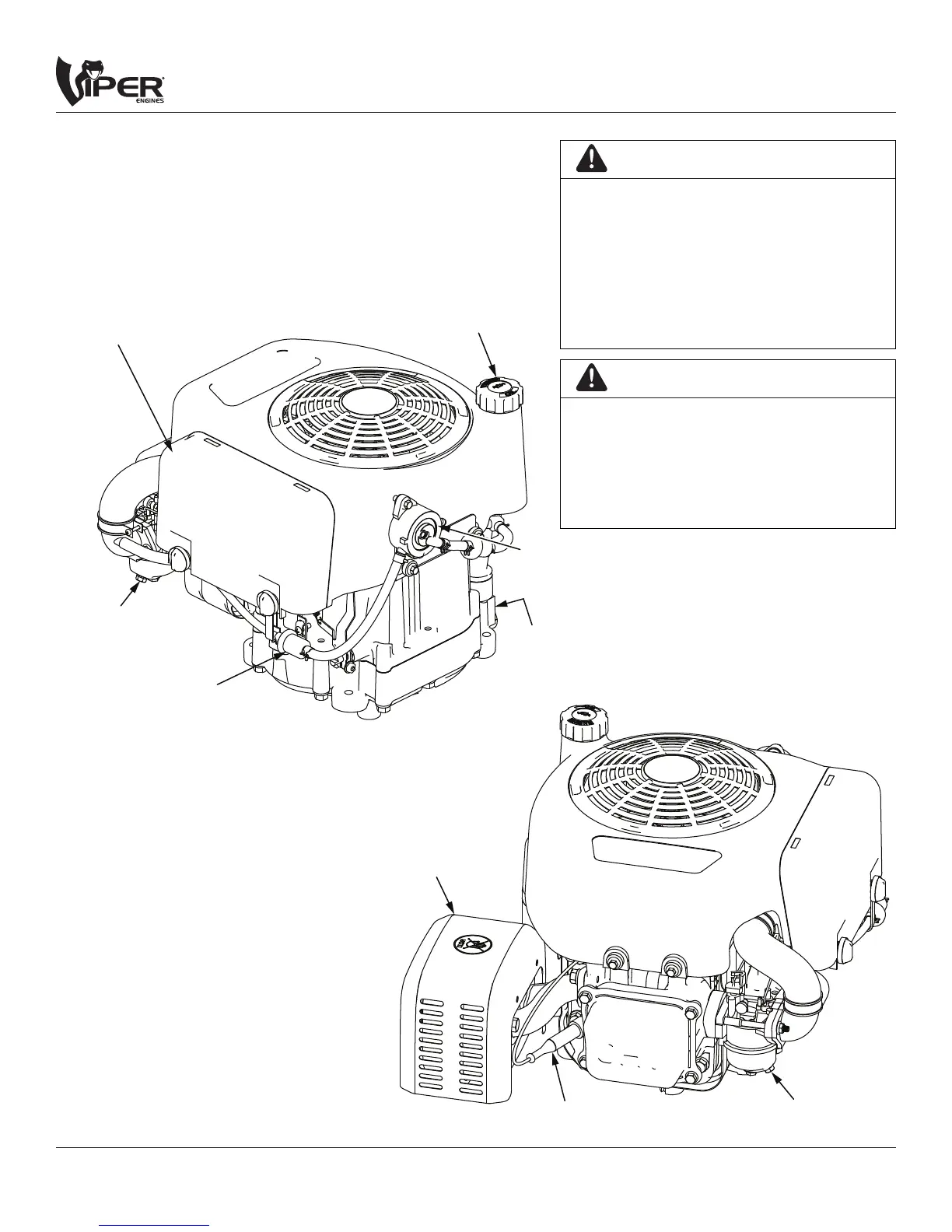 VIPER
ENGINES