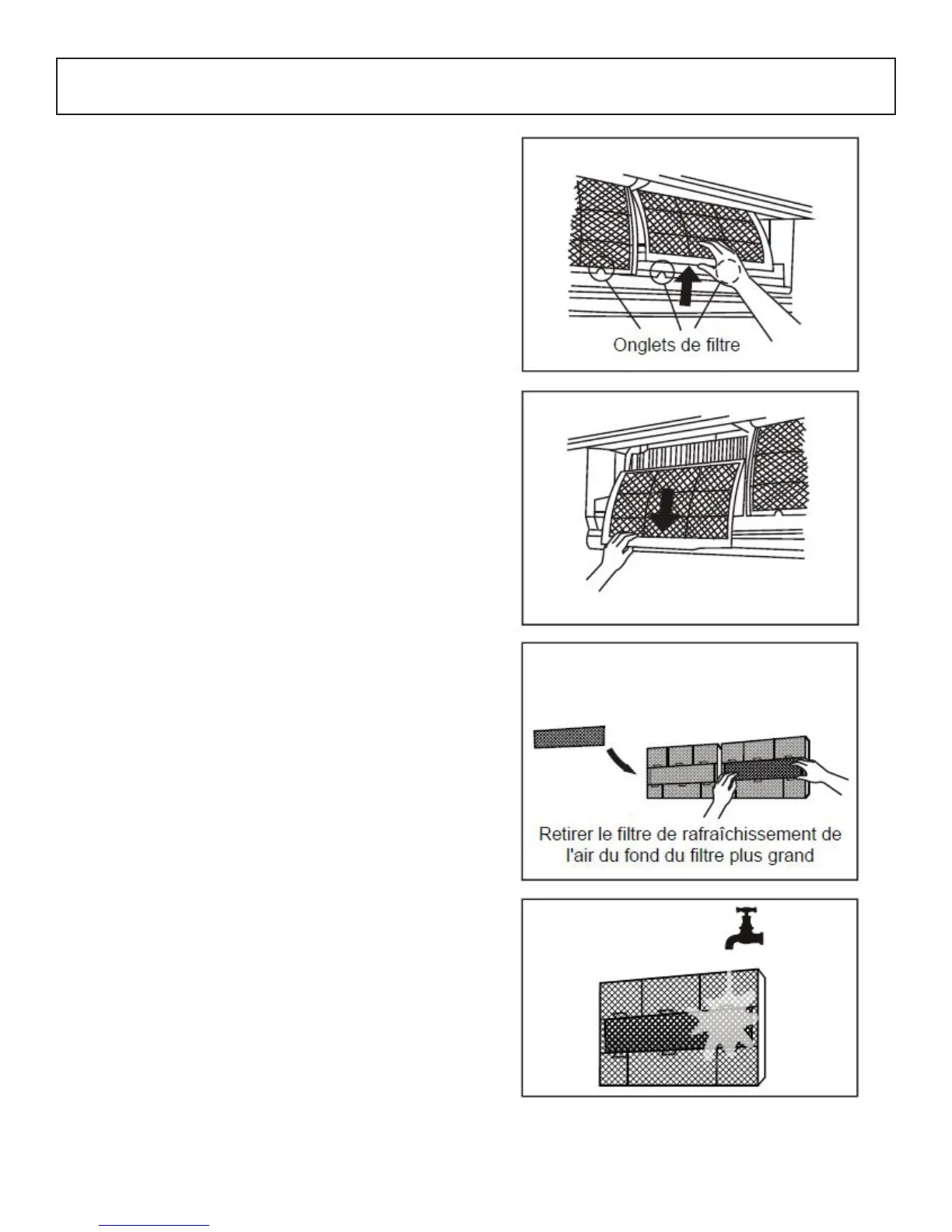 Onglets de filtre

Retirer le filtre de rafraîchissement de l'air du fond du filtre plus grand