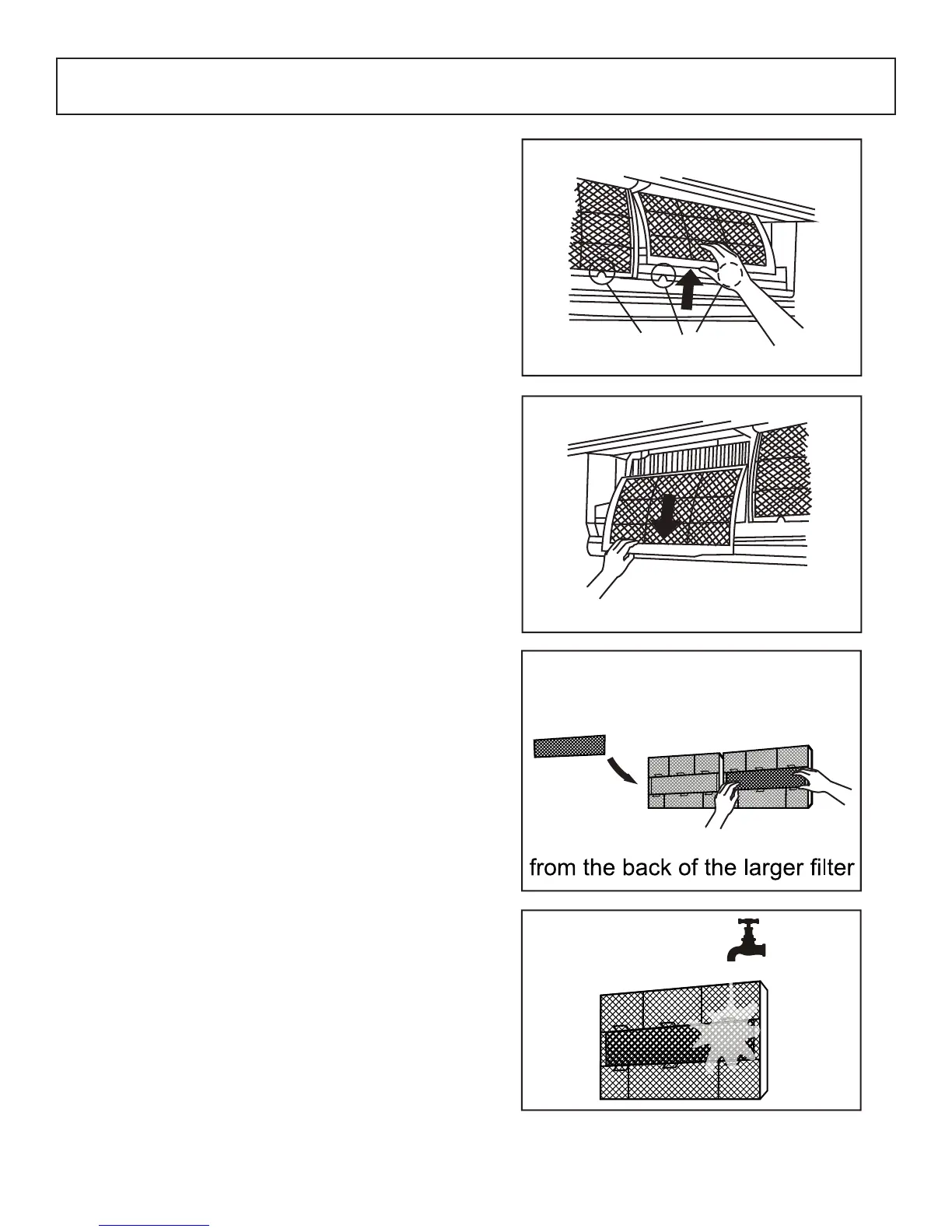 from the back of the larger filter