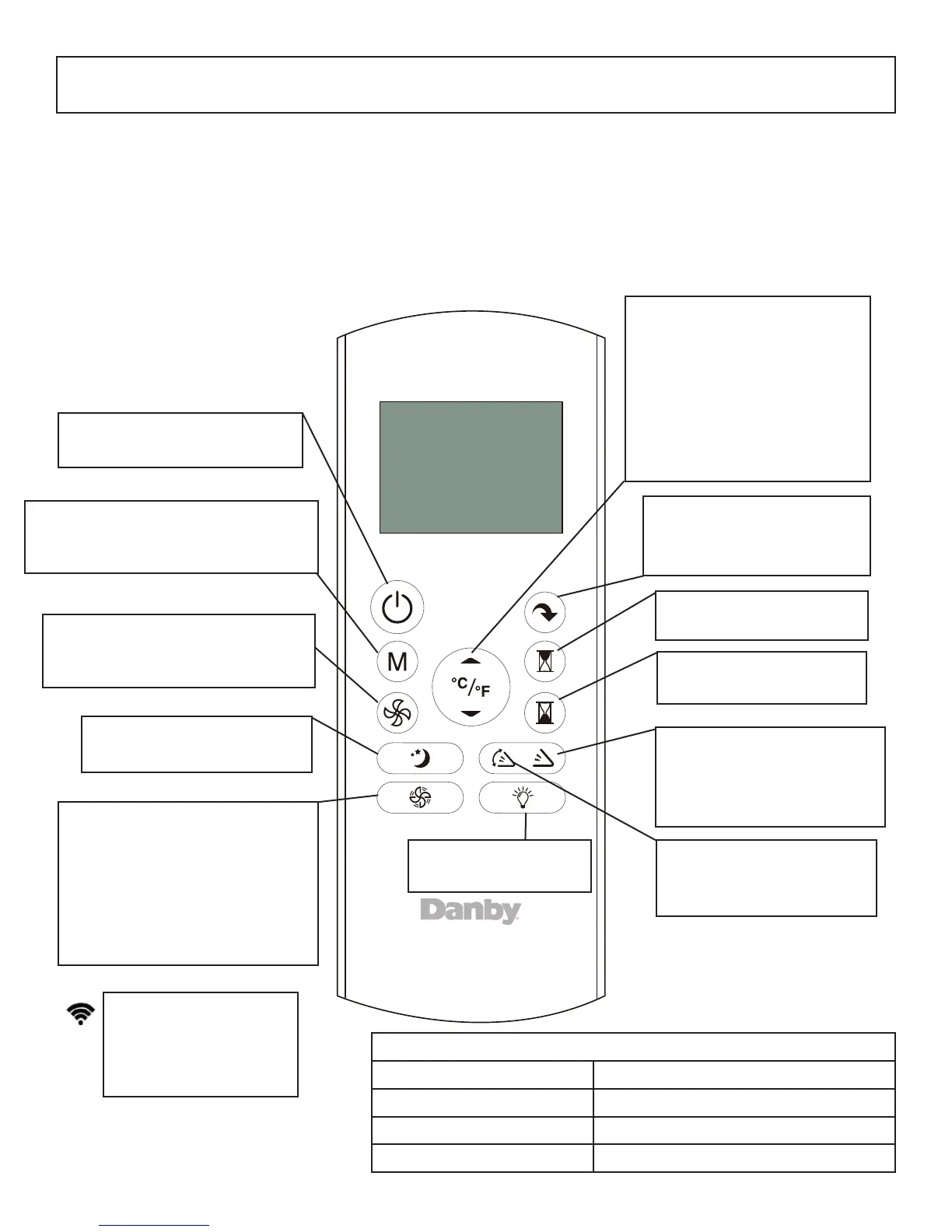 M

°C/°F

Danby